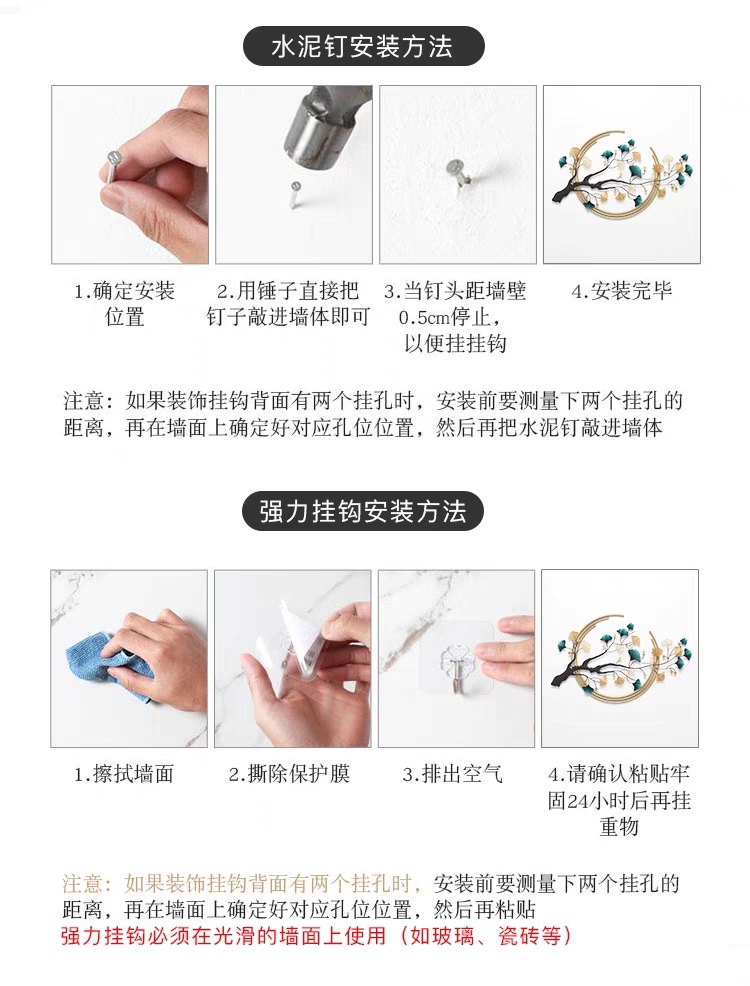 水泥钉安装方法

1.确定安装位置

2.用锤子直接把钉子敲进墙体即可

3.当钉头距墙壁0.5cm停止，以便挂挂钩

4.安装完毕

注意：如果装饰挂钩背面有两个挂孔时，安装前要测量下两个挂孔的距离，再在墙面上确定好对应孔位位置，然后再把水泥钉敲进墙体

强力挂钩安装方法

1.擦拭墙面

2.撕除保护膜

3.排出空气

4.请确认粘贴牢固24小时后再挂重物

注意：如果装饰挂钩背面有两个挂孔时，安装前要测量下两个挂孔的距离，再在墙面上确定好对应孔位位置，然后再粘贴
强力挂钩必须在光滑的墙面上使用（如玻璃、瓷砖等）