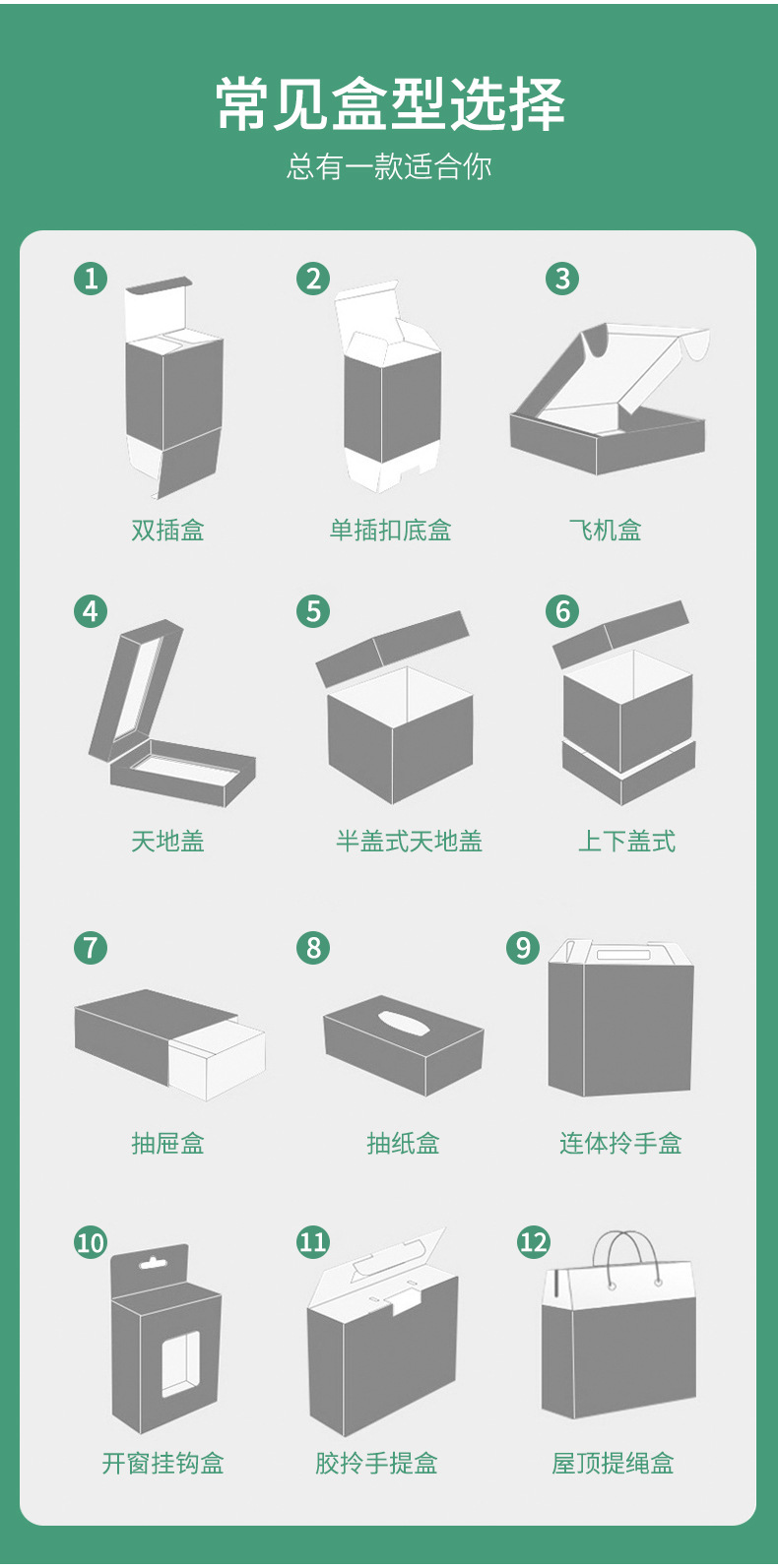 常见盒型选择
总有一款适合你

1
双插盒

2
单插扣底盒

3
飞机盒

4
天地盖

5
半盖式天地盖

6
上下盖式

7
抽屉盒

8
抽纸盒

9
连体拎手盒

10
开窗挂钩盒

11
胶拎手提盒

12
屋顶提绳盒