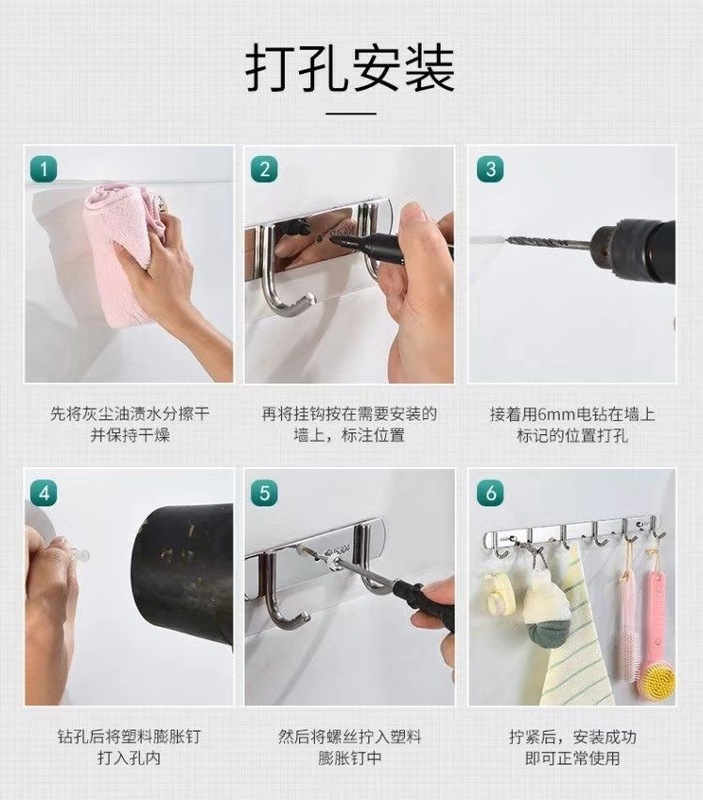 打孔安装

1

先将灰尘油渍水分擦干并保持干燥

2

再将挂钩按在需要安装的墙上，标注位置

3

接着用6mm电钻在墙上标记的位置打孔

4

钻孔后将塑料膨胀钉打入孔内

5

然后将螺丝拧入塑料膨胀钉中

6

拧紧后，安装成功即可正常使用