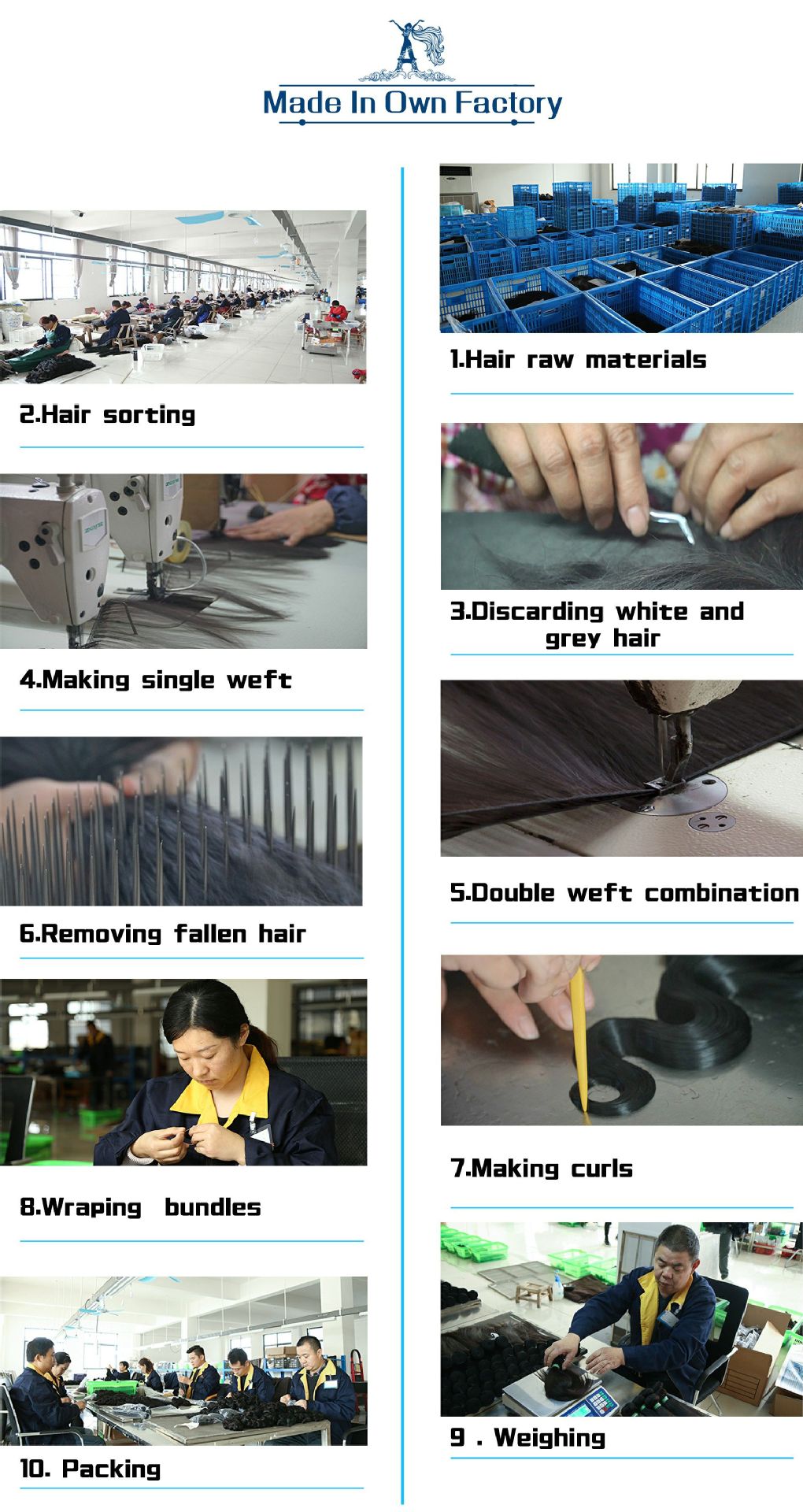 Made In Own Factory

2.Hair sorting

4.Making single weft

6.Removing fallen hair

8.Wraping bundles

10. Packing

1.Hair raw materials

3.Discarding white and grey hair

5.Double weft combination

7.Making curls

9 . Weighing