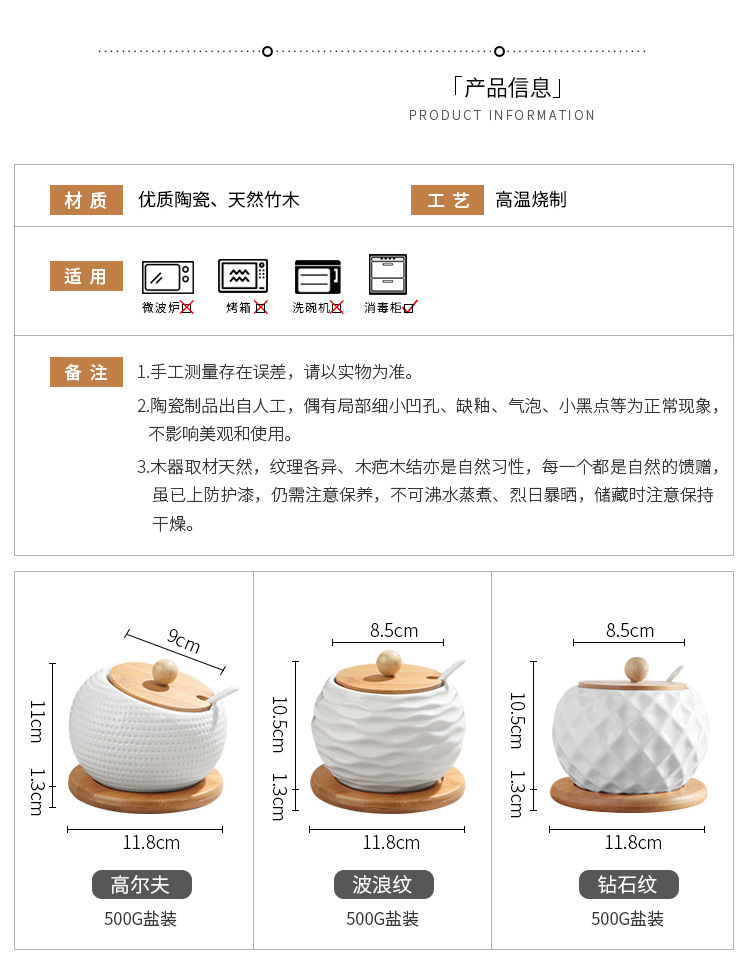 「产品信息」
PRODUCT INFORMATION

材质 优质陶瓷、天然竹木
工艺 高温烧制

适用
微波炉
烤箱
洗碗机
消毒柜

备注 1.手工测量存在误差，请以实物为准。
2.陶瓷制品出自人工，偶有局部细小凹孔、缺釉、气泡、小黑点等为正常现象，不影响美观和使用。
3.木器取材天然，纹理各异、木疤木结亦是自然习性，每一个都是自然的馈赠，虽已上防护漆，仍需注意保养，不可沸水蒸煮、烈日暴晒，储藏时注意保持干燥。

9cm
11cm
1.3cm
11.8cm
高尔夫
500G盐装

8.5cm
10.5cm
1.3cm
11.8cm
波浪纹
500G盐装

8.5cm
10.5cm
1.3cm
11.8cm
钻石纹
500G盐装