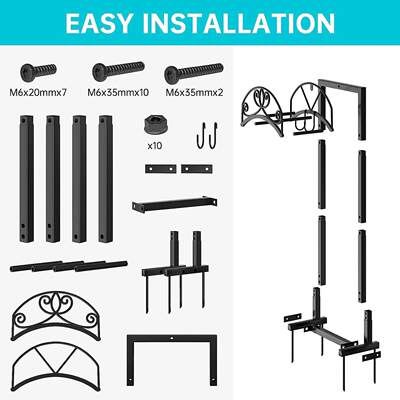 EASY INSTALLATION

M6x20mmx7

M6x35mmx10

M6x35mmx2

x10