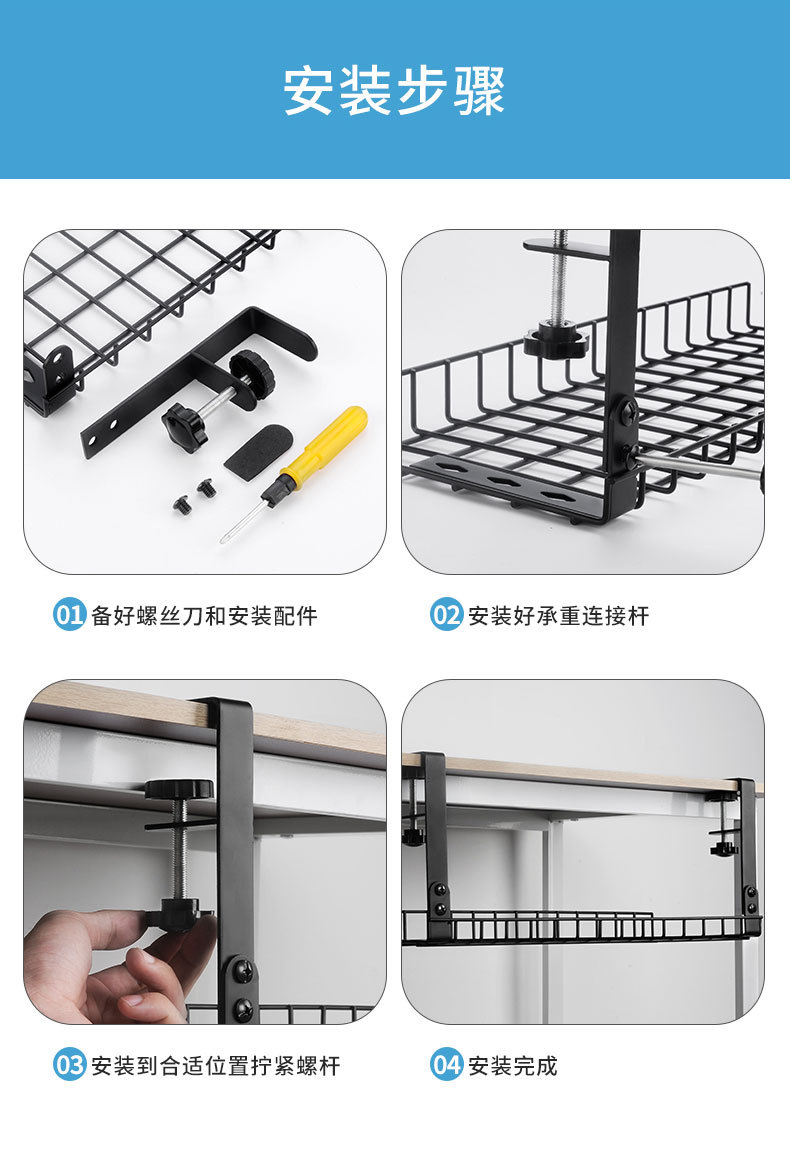 安装步骤

01 备好螺丝刀和安装配件

02 安装好承重连接杆

03 安装到合适位置拧紧螺杆

04 安装完成