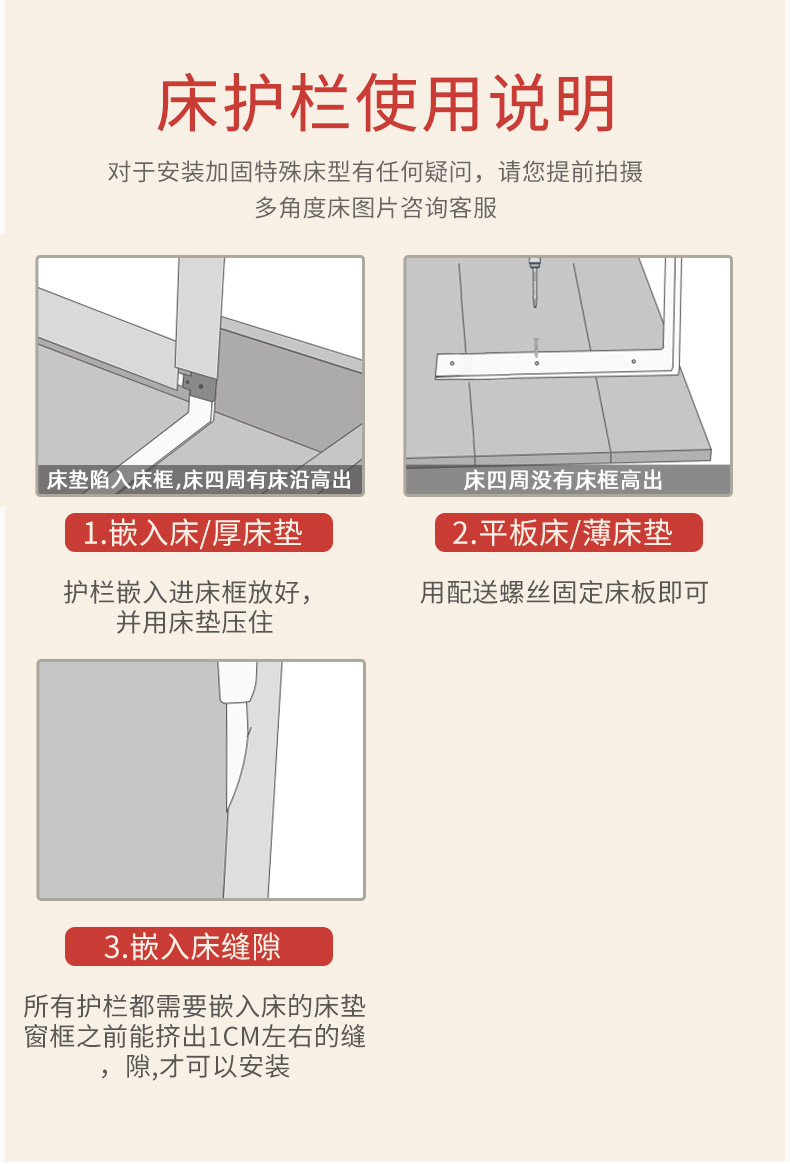 床护栏使用说明

对于安装加固特殊床型有任何疑问，请您提前拍摄多角度床图片咨询客服

床垫陷入床框,床四周有床沿高出

1.嵌入床/厚床垫

护栏嵌入进床框放好，并用床垫压住

床四周没有床框高出

2.平板床/薄床垫

用配送螺丝固定床板即可

3.嵌入床缝隙

所有护栏都需要嵌入床的床垫窗框之前能挤出1CM左右的缝，隙,才可以安装