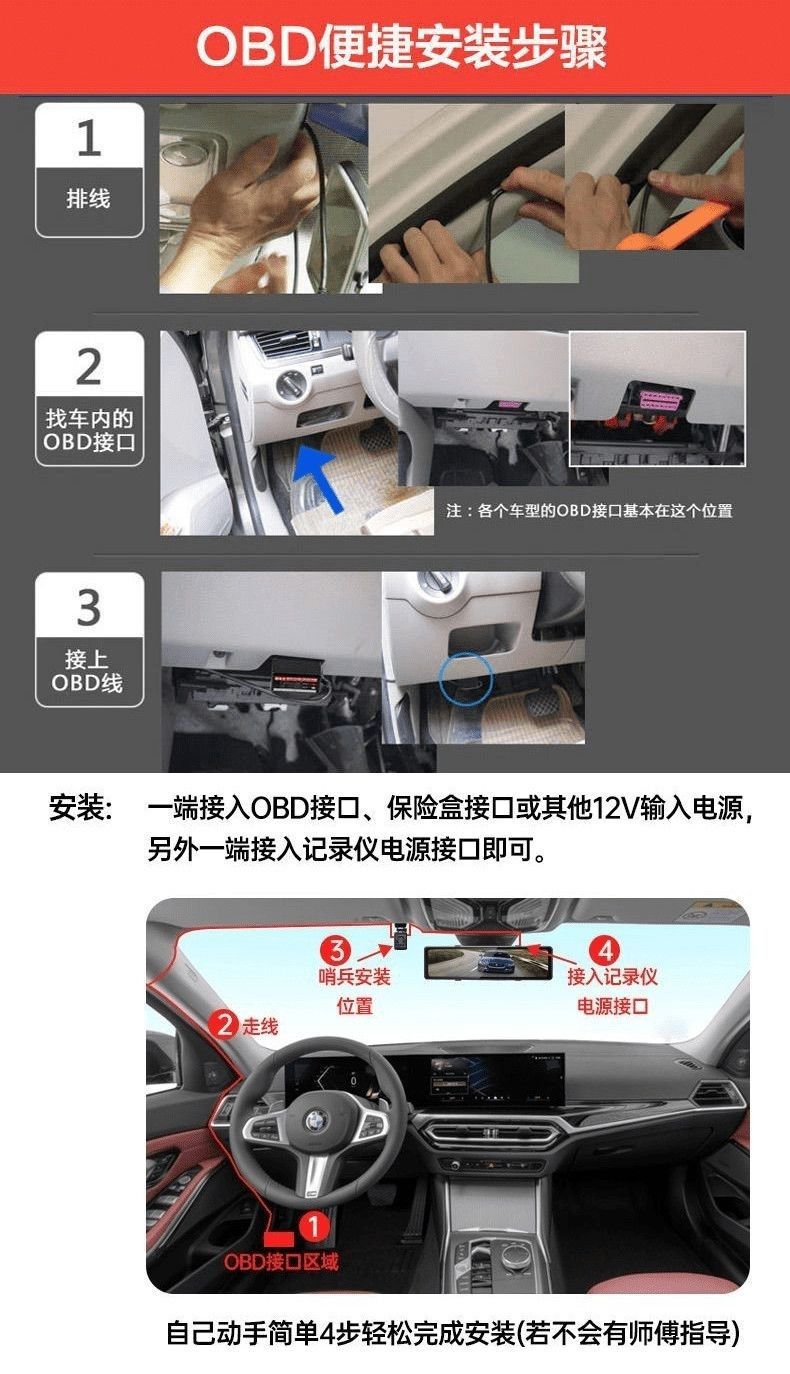 OBD便捷安装步骤

1
排线

2
找车内的OBD接口

注：各个车型的OBD接口基本在这个位置

3
接上OBD线

安装： 一端接入OBD接口、保险盒接口或其他12V输入电源，另外一端接入记录仪电源接口即可。

3 哨兵安装位置

4 接入记录仪电源接口

2 走线

1 OBD接口区域

自己动手简单4步轻松完成安装(若不会有师傅指导)