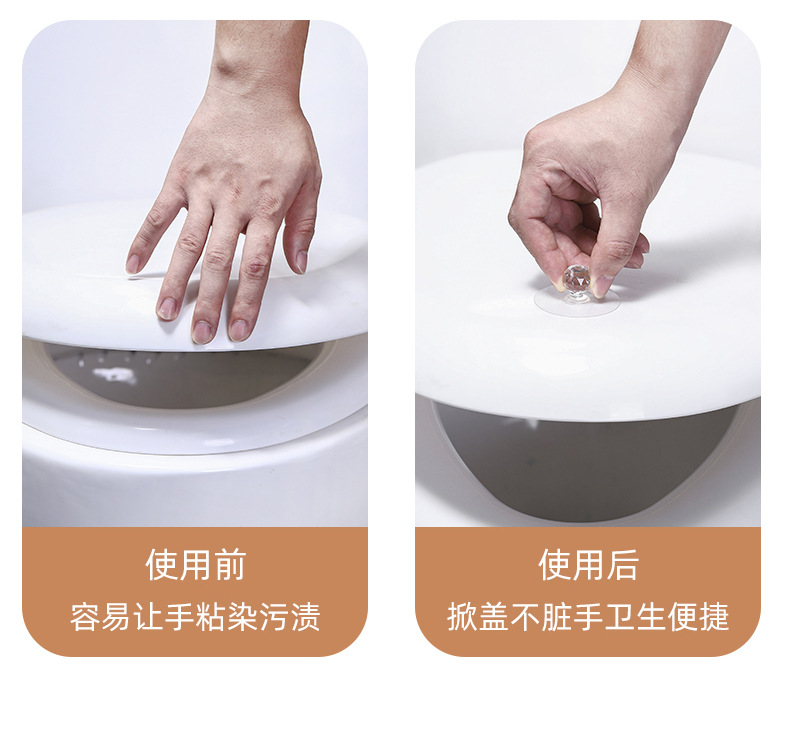 使用前
容易让手粘染污渍

使用后
掀盖不脏手卫生便捷