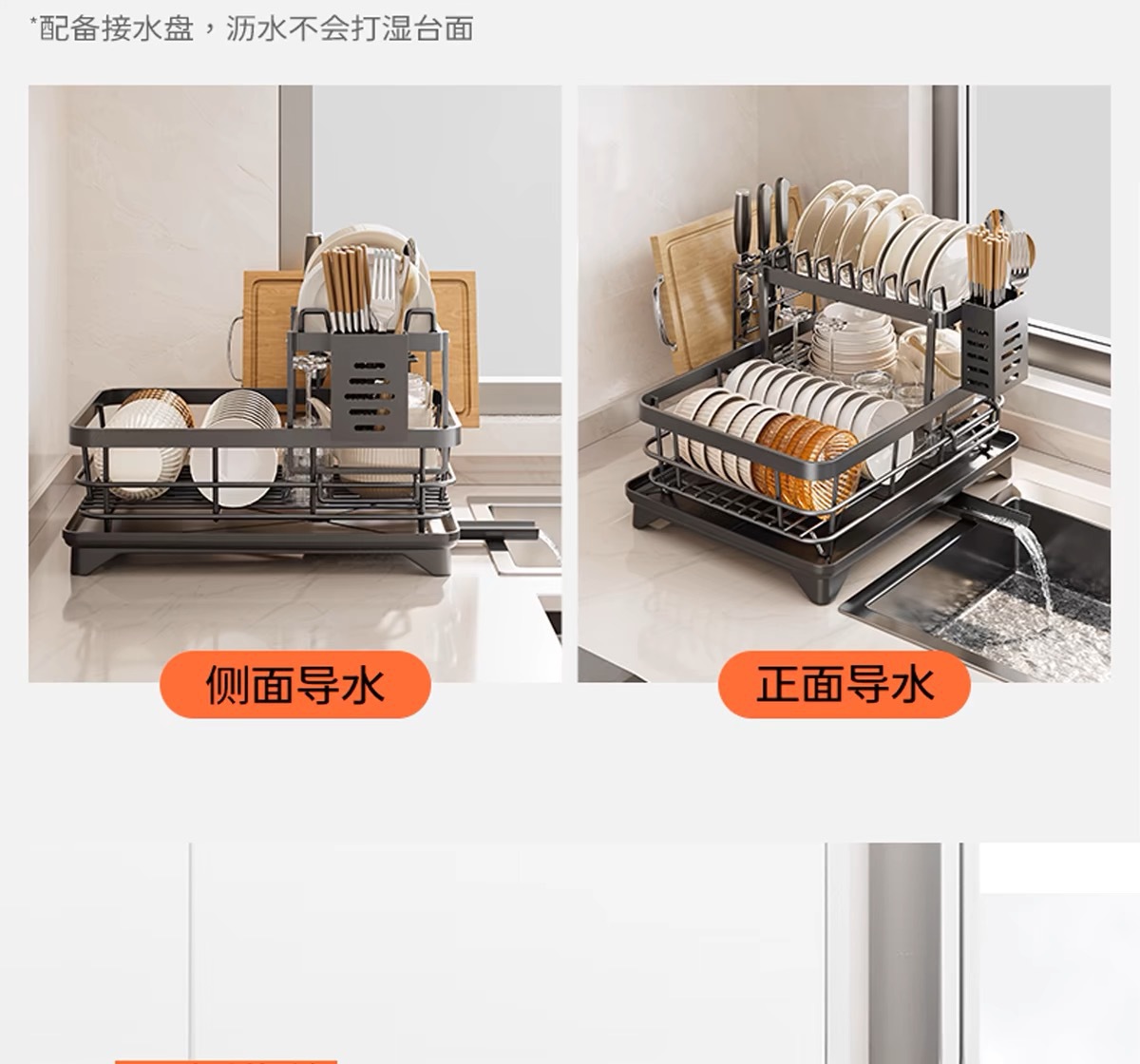 *配备接水盘，沥水不会打湿台面

侧面导水

正面导水