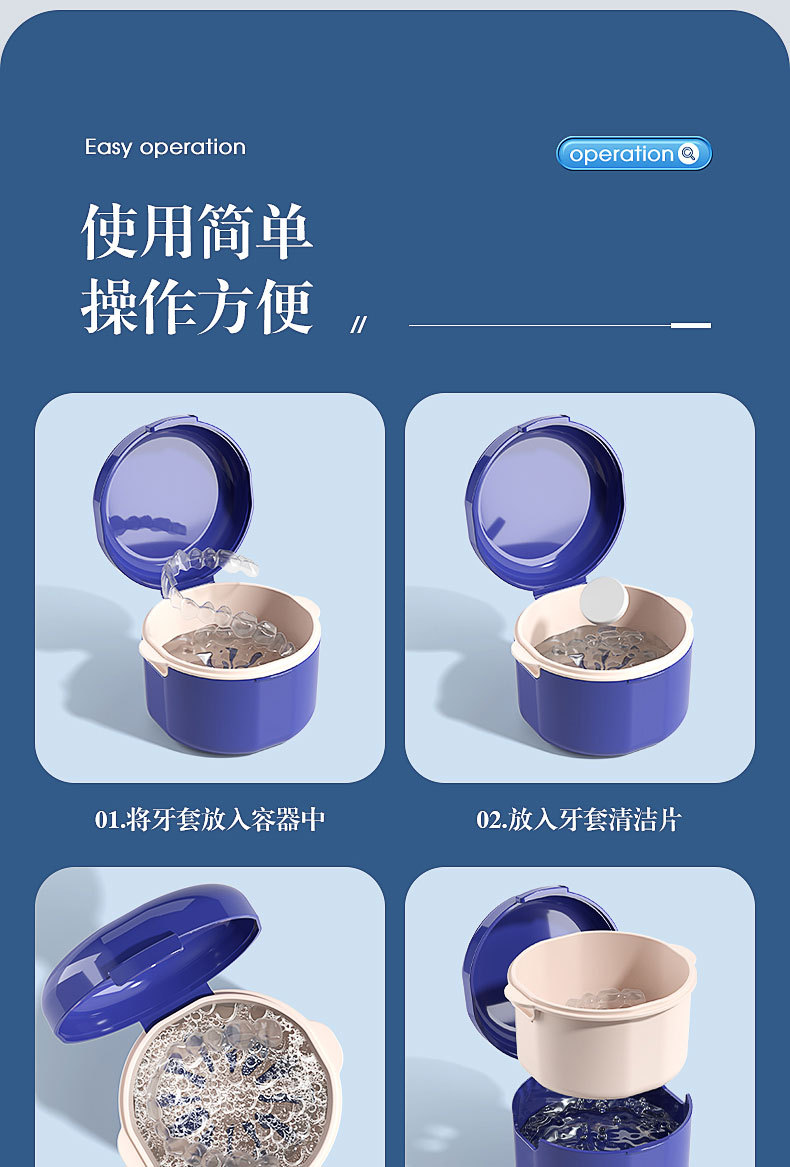 Easy operation

operation

使用简单
操作方便 //

01.将牙套放入容器中

02.放入牙套清洁片