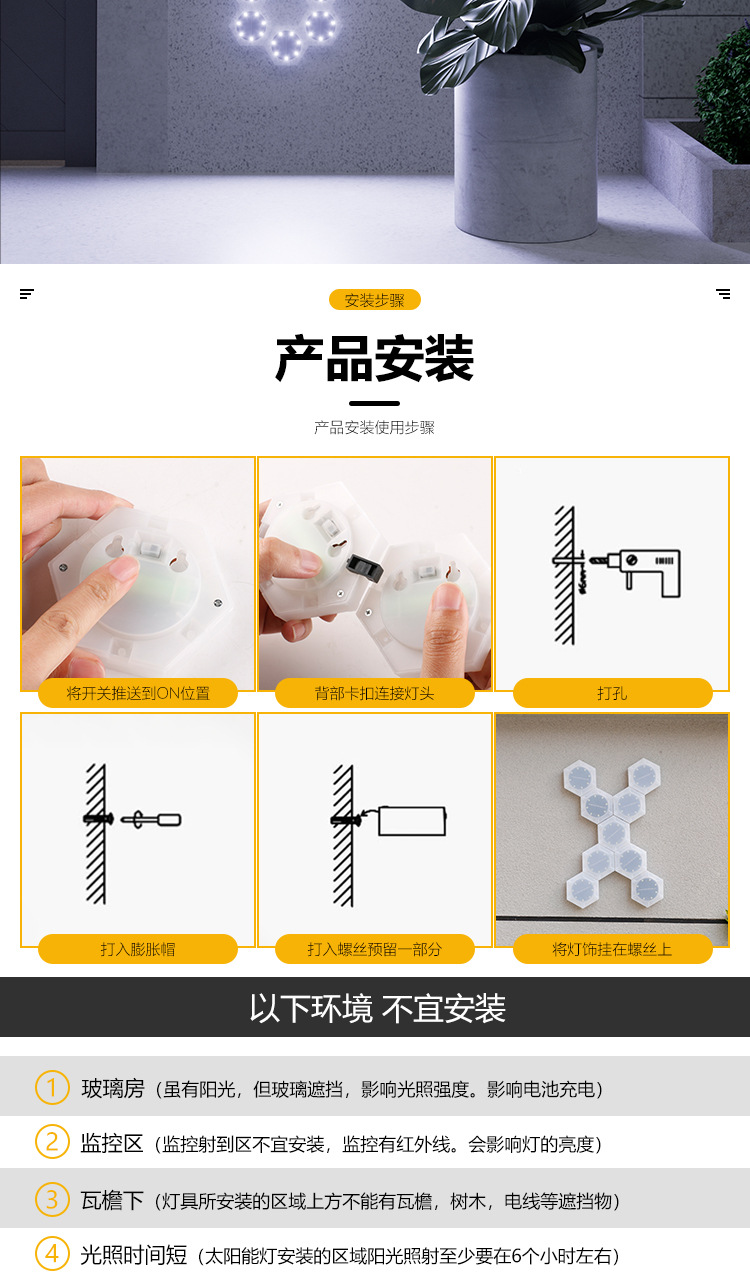 安装步骤

产品安装

产品安装使用步骤

将开关推送到ON位置

背部卡扣连接灯头

打孔

打入膨胀帽

打入螺丝预留一部分

将灯饰挂在螺丝上

以下环境 不宜安装

1 玻璃房（虽有阳光，但玻璃遮挡，影响光照强度。影响电池充电）

2 监控区（监控射到区不宜安装，监控有红外线。会影响灯的亮度）

3 瓦檐下（灯具所安装的区域上方不能有瓦檐，树木，电线等遮挡物）

4 光照时间短（太阳能灯安装的区域阳光照射至少要在6个小时左右）