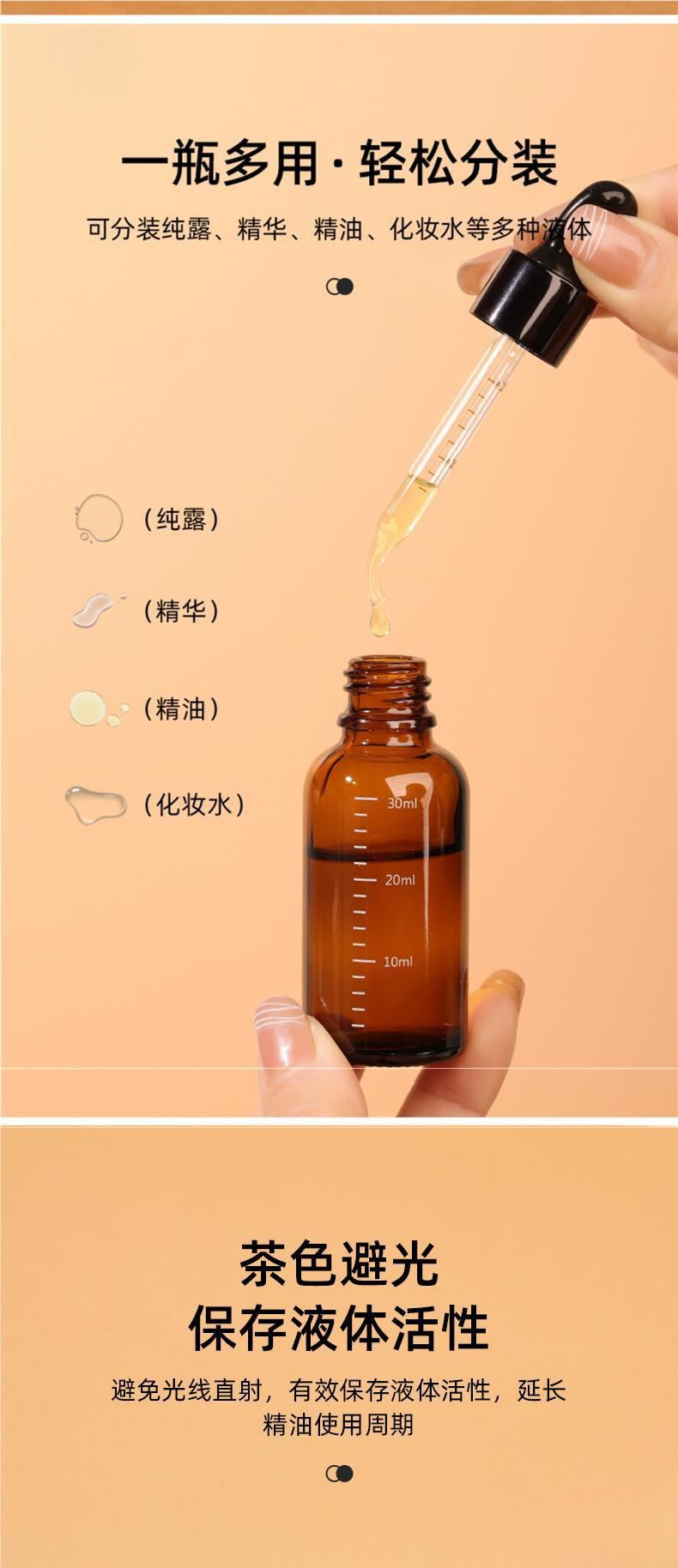 一瓶多用 · 轻松分装

可分装纯露、精华、精油、化妆水等多种液体

（纯露）

（精华）

（精油）

（化妆水）

30ml

20ml

10ml

茶色避光
保存液体活性

避免光线直射，有效保存液体活性，延长精油使用周期