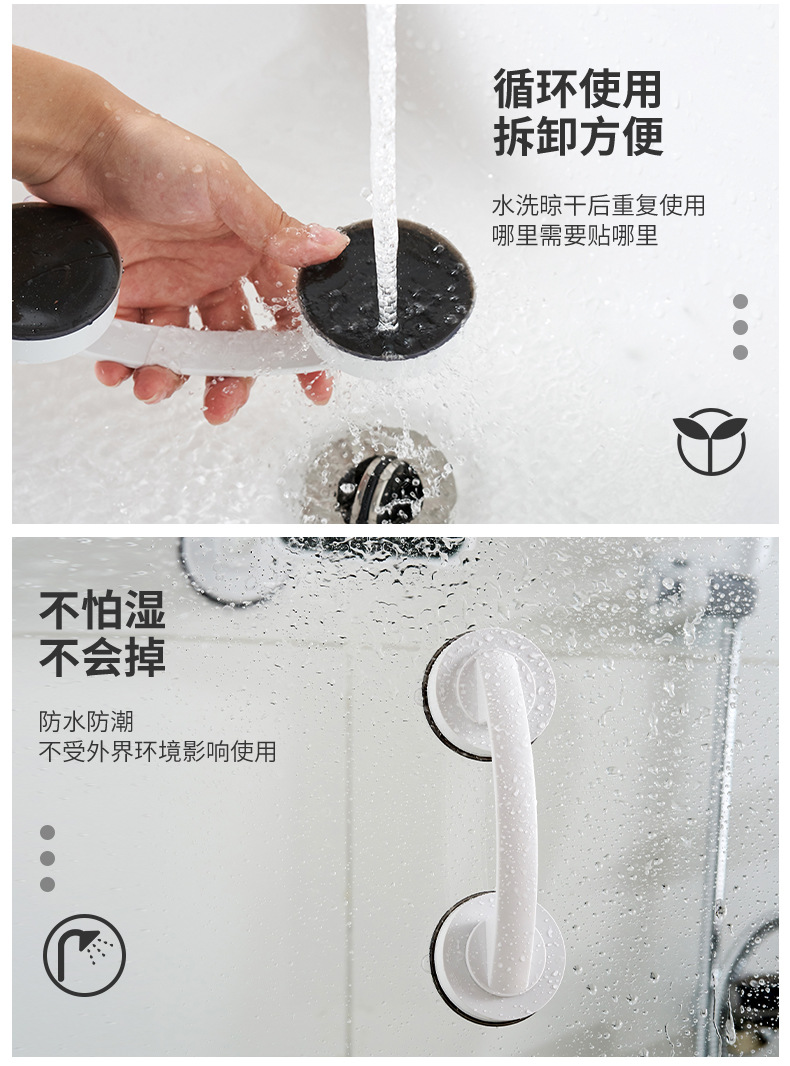 循环使用
拆卸方便

水洗晾干后重复使用
哪里需要贴哪里

不怕湿
不会掉

防水防潮
不受外界环境影响使用