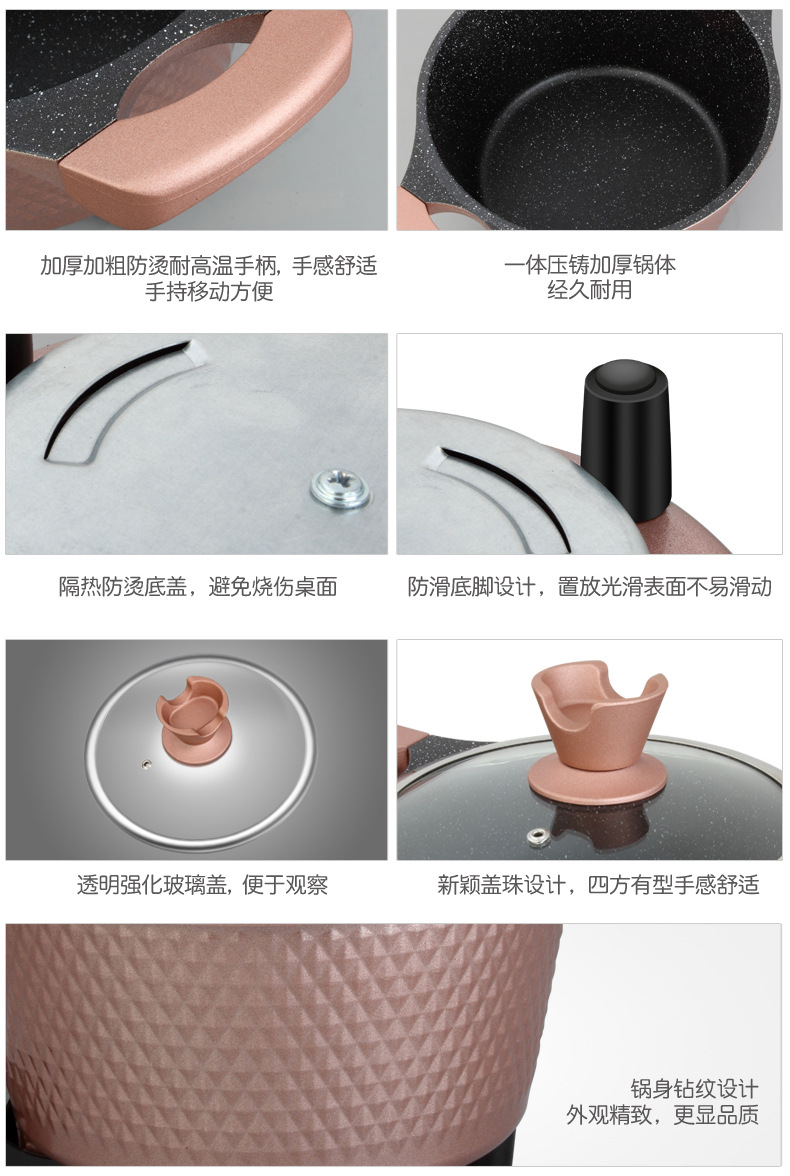 加厚加粗防烫耐高温手柄，手感舒适
手持移动方便

一体压铸加厚锅体
经久耐用

隔热防烫底盖，避免烧伤桌面

防滑底脚设计，置放光滑表面不易滑动

透明强化玻璃盖，便于观察

新颖盖珠设计，四方有型手感舒适

锅身钻纹设计
外观精致，更显品质