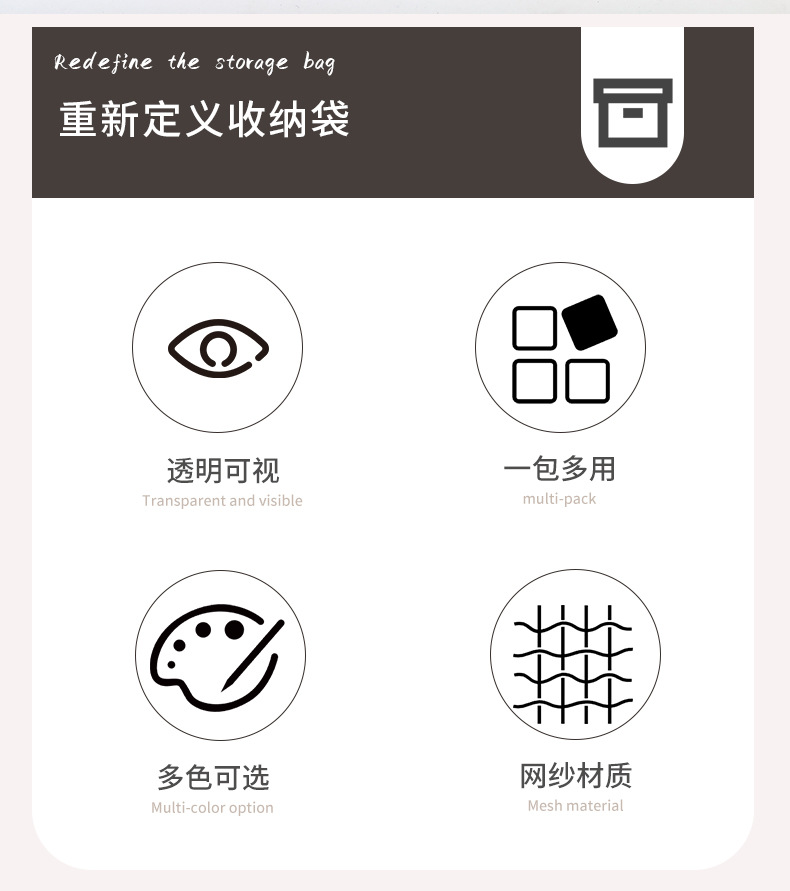 Redefine the storage bag

重新定义收纳袋

透明可视
Transparent and visible

一包多用
multi-pack

多色可选
Multi-color option

网纱材质
Mesh material