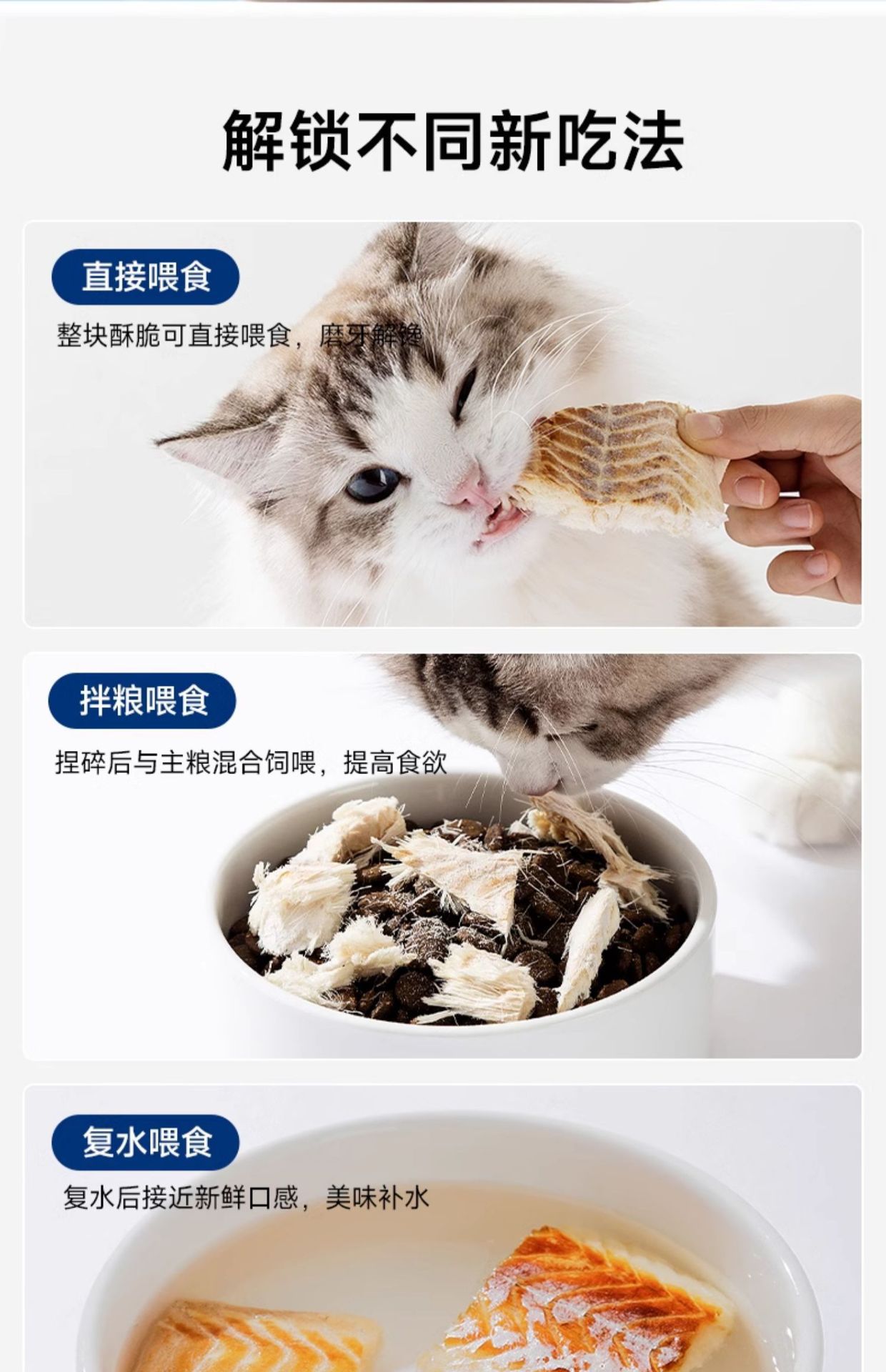 解锁不同新吃法

直接喂食

整块酥脆可直接喂食，磨牙解馋

拌粮喂食

捏碎后与主粮混合饲喂，提高食欲

复水喂食

复水后接近新鲜口感，美味补水