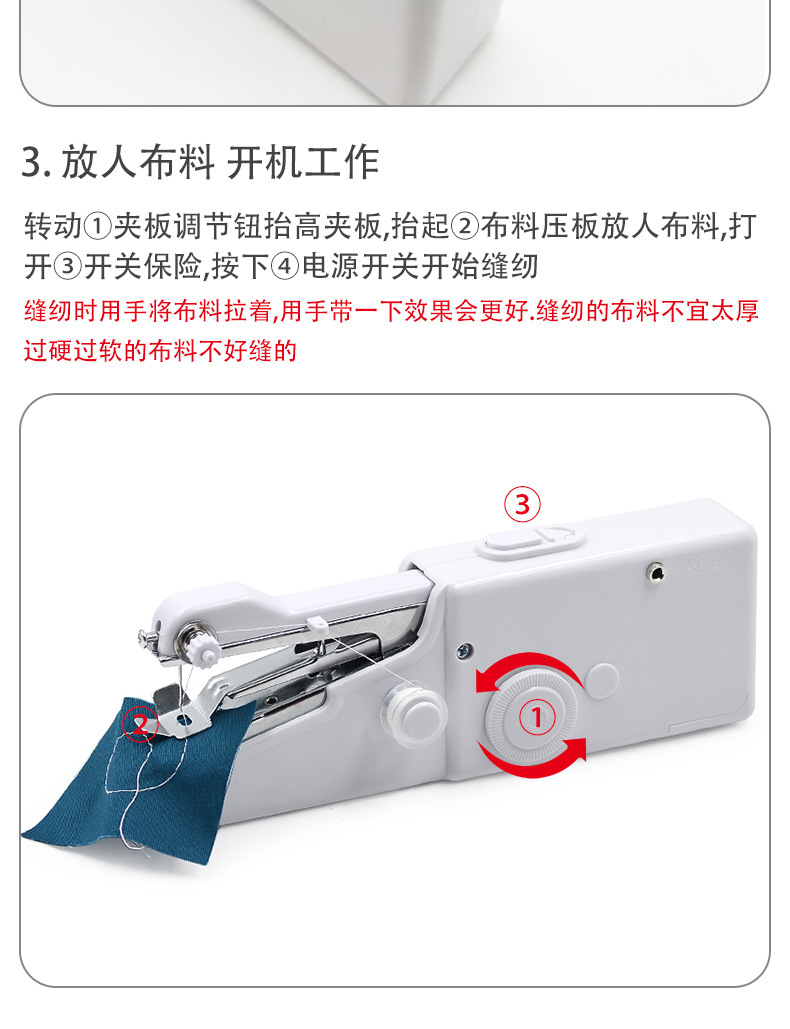 3. 放人布料 开机工作

转动①夹板调节钮抬高夹板,抬起②布料压板放人布料,打开③开关保险,按下④电源开关开始缝纫

缝纫时用手将布料拉着,用手带一下效果会更好.缝纫的布料不宜太厚过硬过软的布料不好缝的

③

②

①