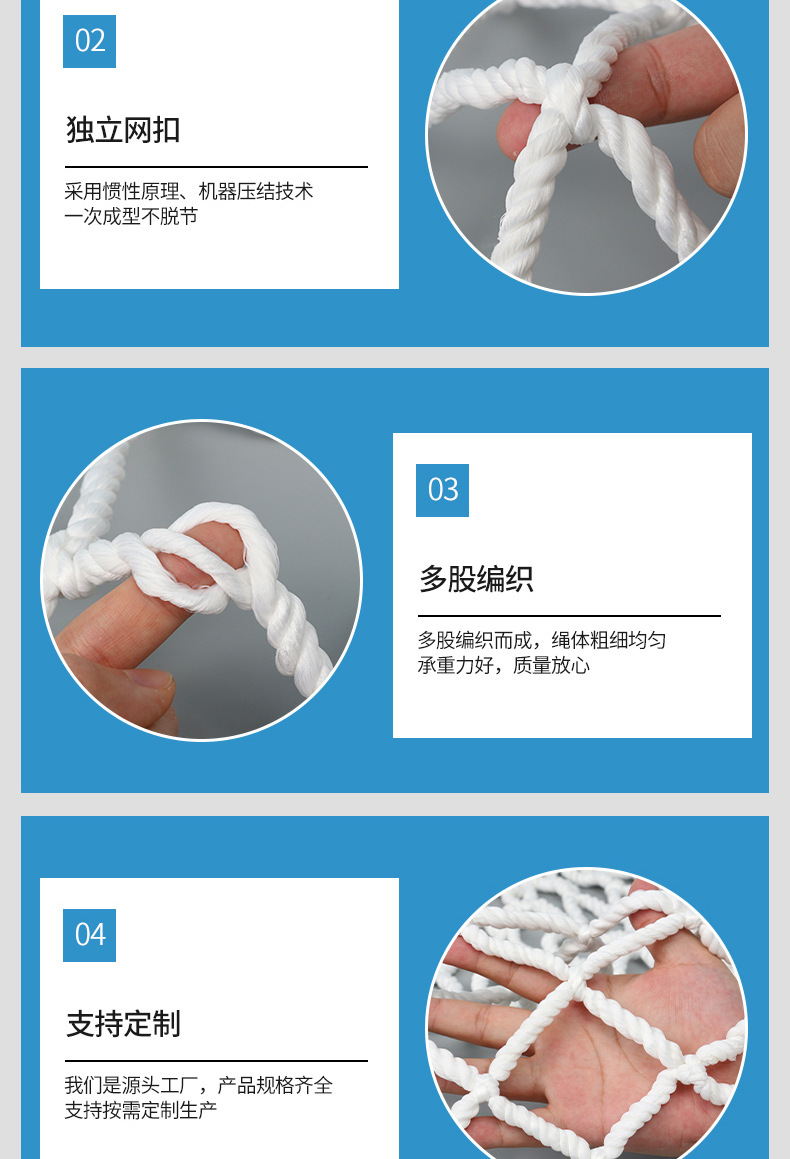 02

独立网扣

采用惯性原理、机器压结技术
一次成型不脱节

03

多股编织

多股编织而成，绳体粗细均匀
承重力好，质量放心

04

支持定制

我们是源头工厂，产品规格齐全
支持按需定制生产