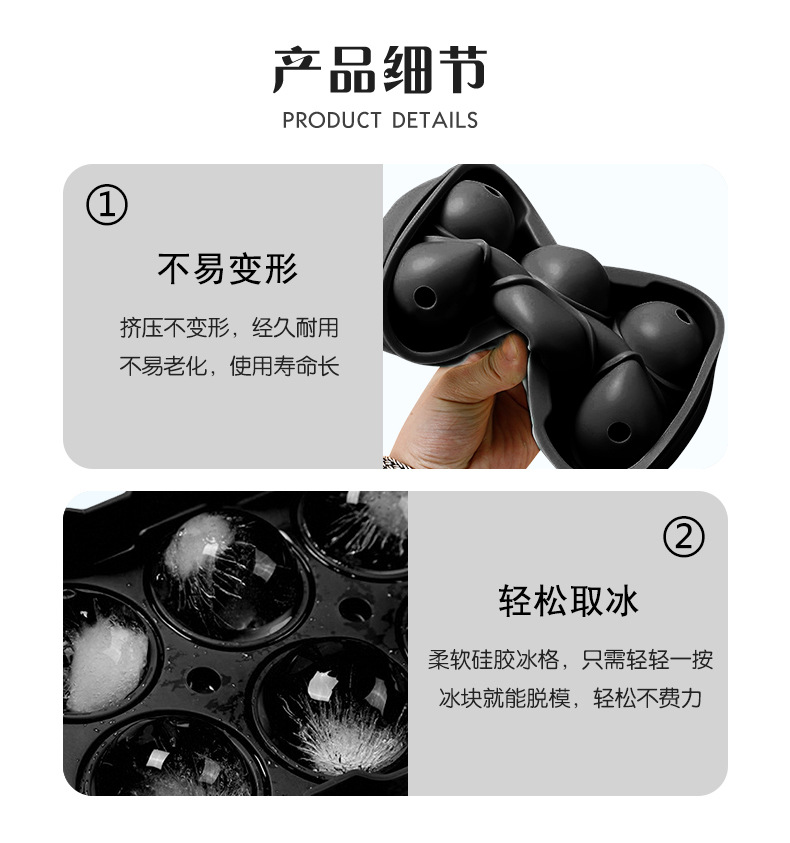 产品细节
PRODUCT DETAILS

①

不易变形

挤压不变形，经久耐用
不易老化，使用寿命长

②

轻松取冰

柔软硅胶冰格，只需轻轻一按
冰块就能脱模，轻松不费力