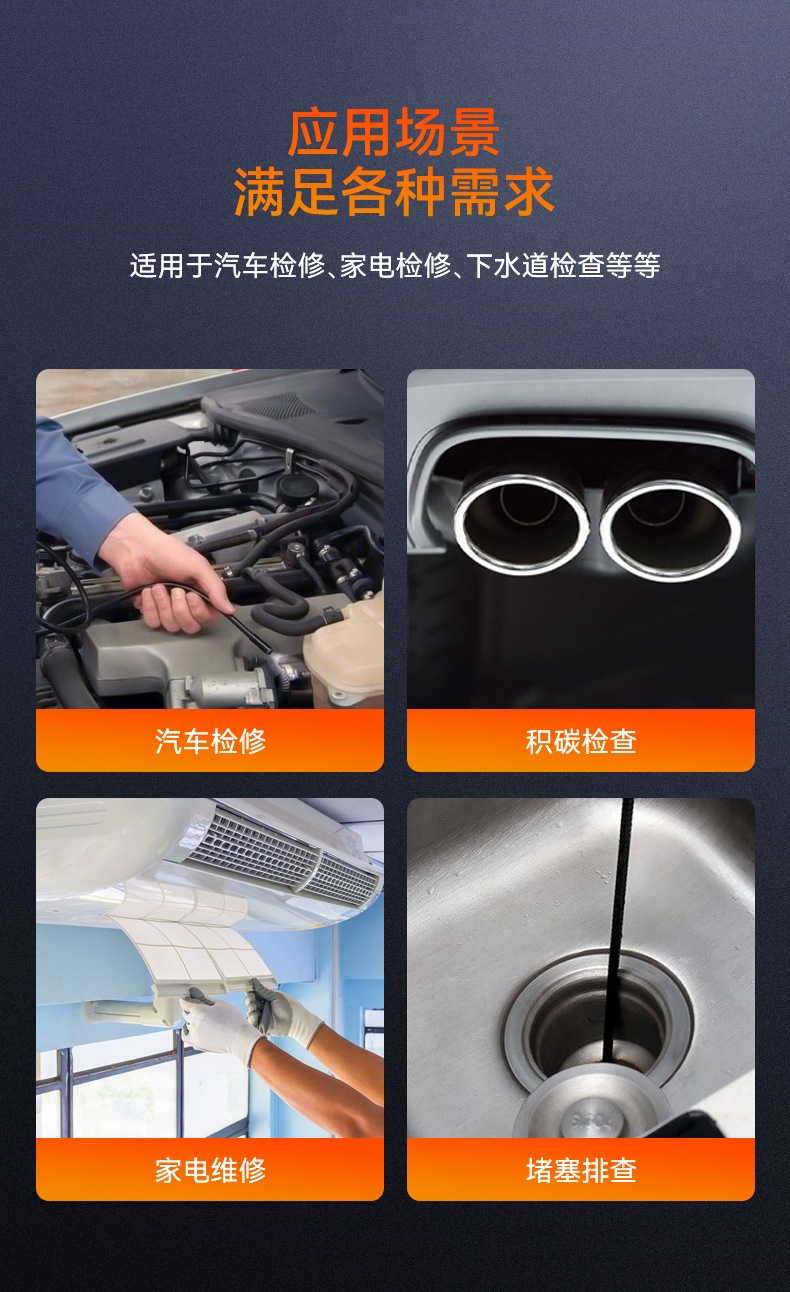 应用场景
满足各种需求

适用于汽车检修、家电检修、下水道检查等等

汽车检修

积碳检查

家电维修

堵塞排查