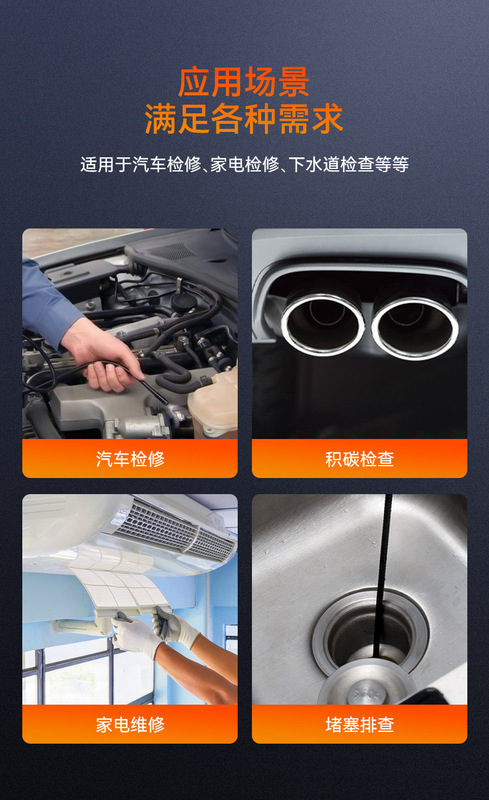 应用场景
满足各种需求

适用于汽车检修、家电检修、下水道检查等等

汽车检修

积碳检查

家电维修

堵塞排查