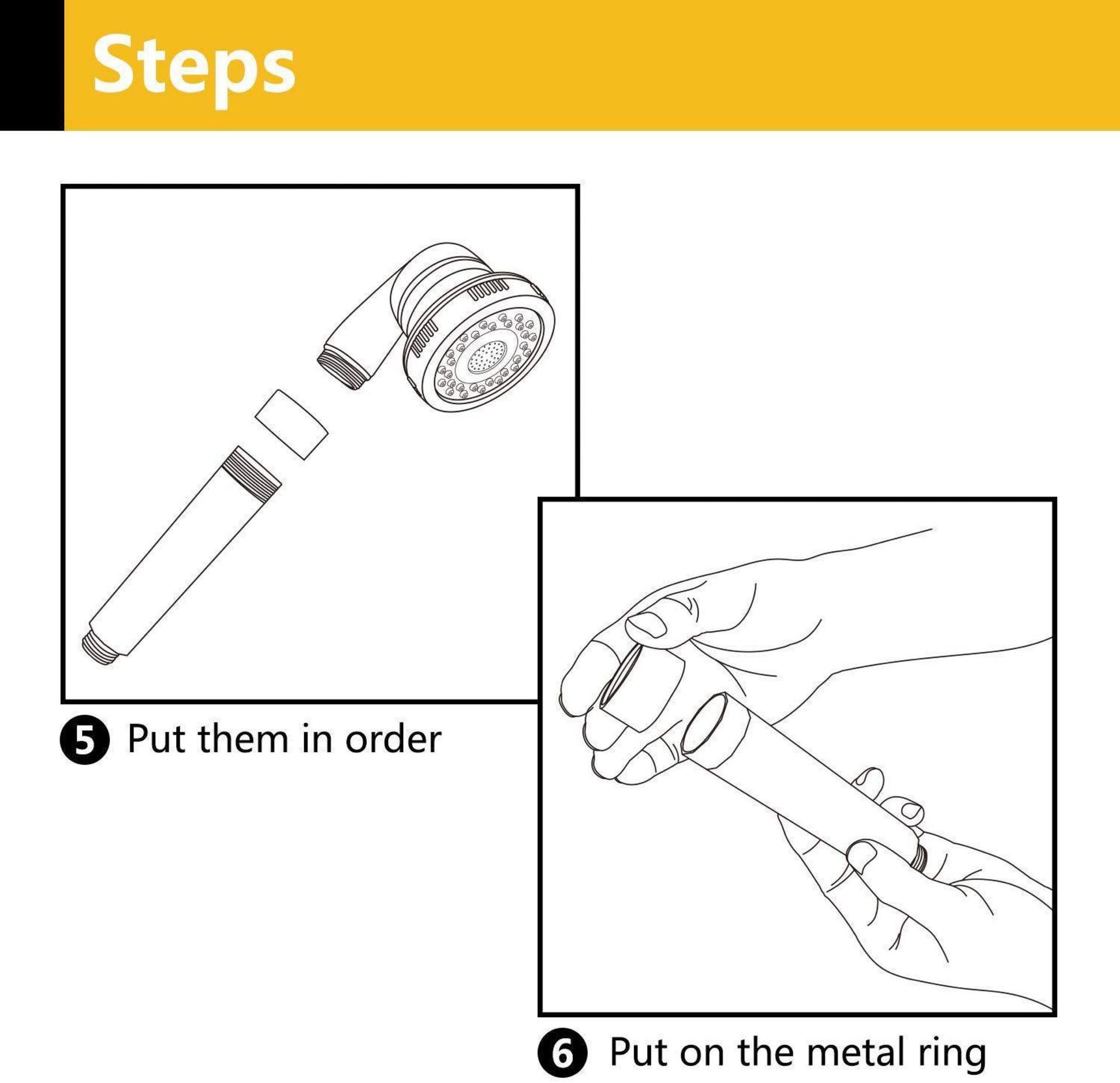 Steps

5 Put them in order

6 Put on the metal ring