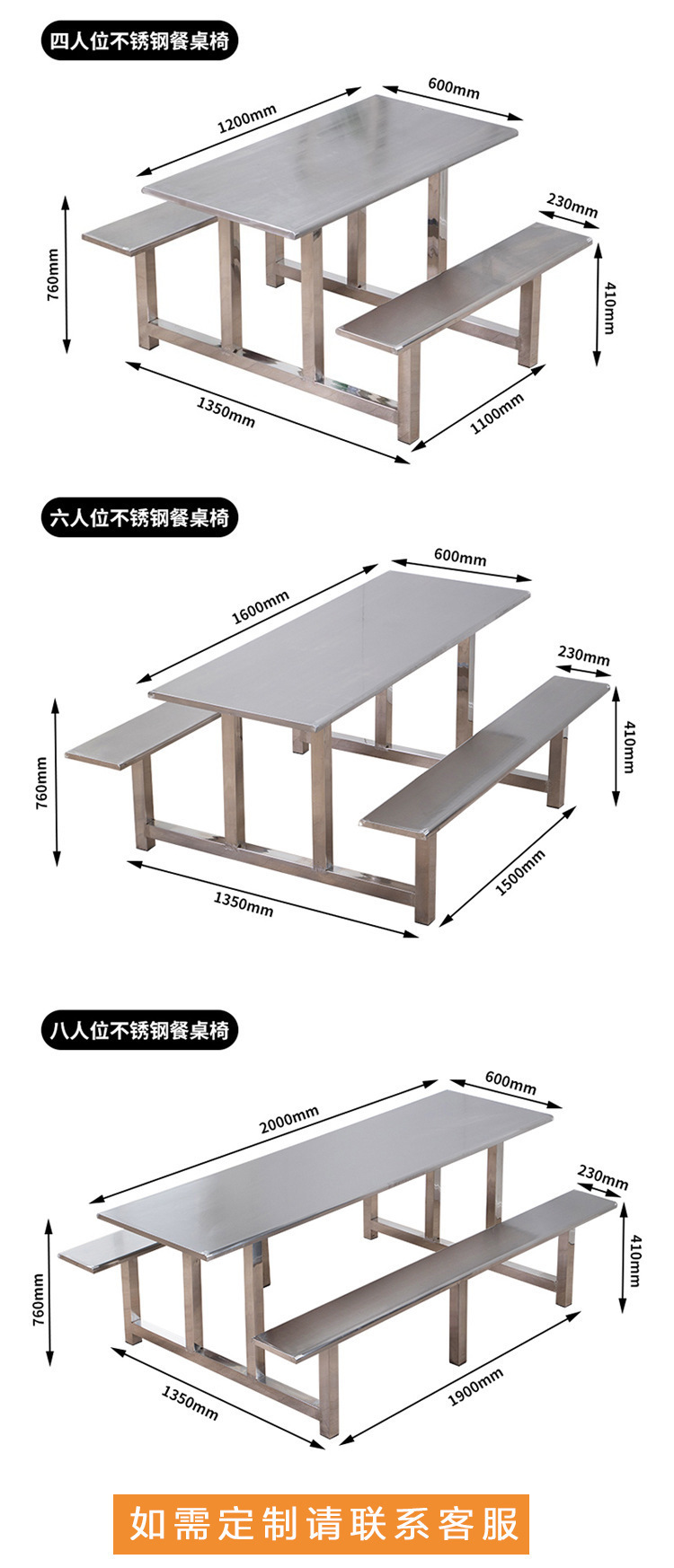 四人位不锈钢餐桌椅

1200mm
600mm
230mm
760mm
410mm
1350mm
1100mm

六人位不锈钢餐桌椅

1600mm
600mm
230mm
760mm
410mm
1350mm
1500mm

八人位不锈钢餐桌椅

2000mm
600mm
230mm
760mm
410mm
1350mm
1900mm

如需定制请联系客服