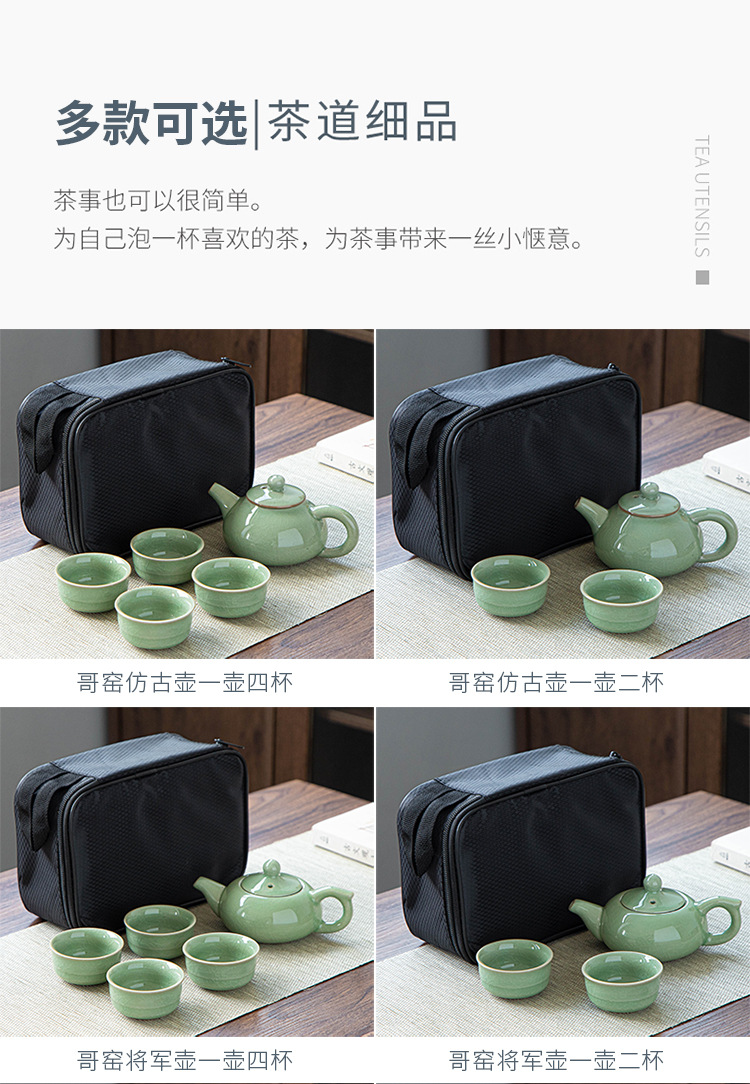 多款可选|茶道细品

茶事也可以很简单。
为自己泡一杯喜欢的茶，为茶事带来一丝小惬意。

TEA UTENSILS

哥窑仿古壶一壶四杯

哥窑仿古壶一壶二杯

哥窑将军壶一壶四杯

哥窑将军壶一壶二杯