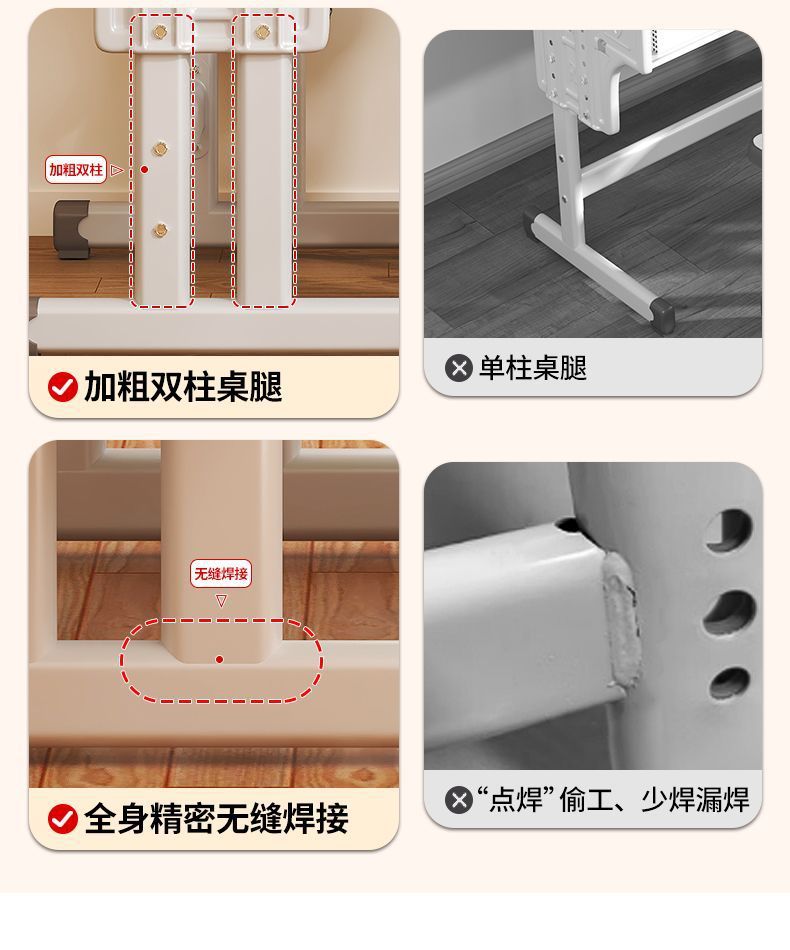 加粗双柱

加粗双柱桌腿

单柱桌腿

无缝焊接

全身精密无缝焊接

“点焊”偷工、少焊漏焊