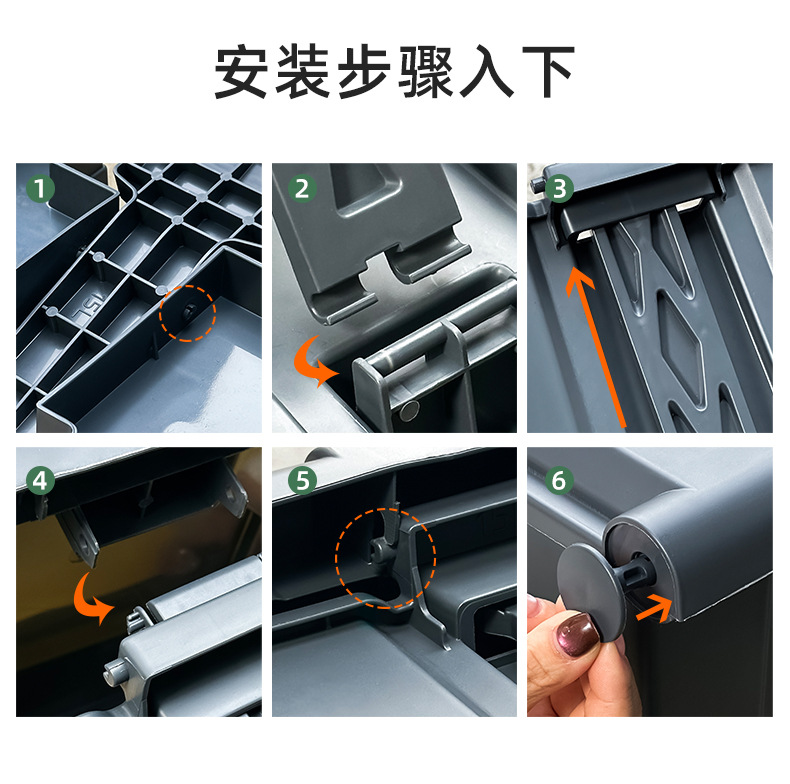 安装步骤入下

1

2

3

4

5

6