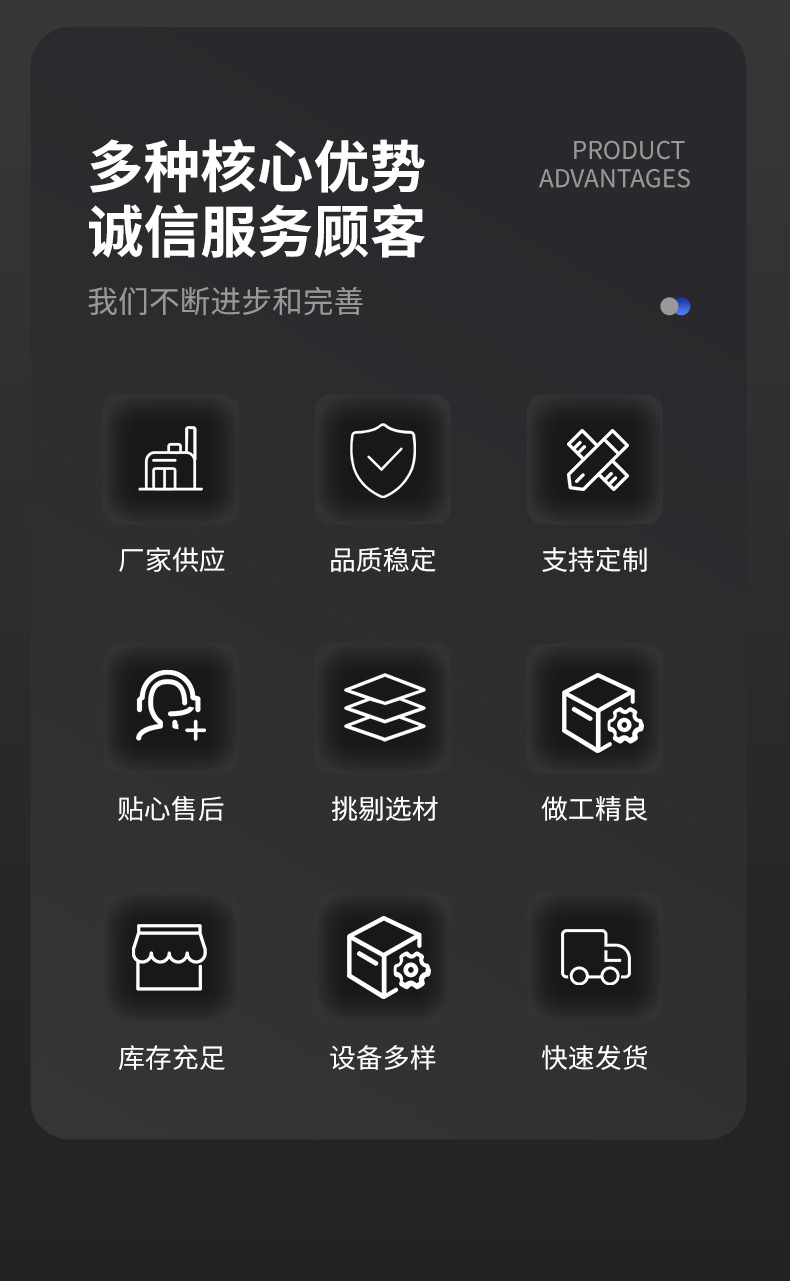 多种核心优势
诚信服务顾客

PRODUCT
ADVANTAGES

我们不断进步和完善

厂家供应

品质稳定

支持定制

贴心售后

挑剔选材

做工精良

库存充足

设备多样

快速发货