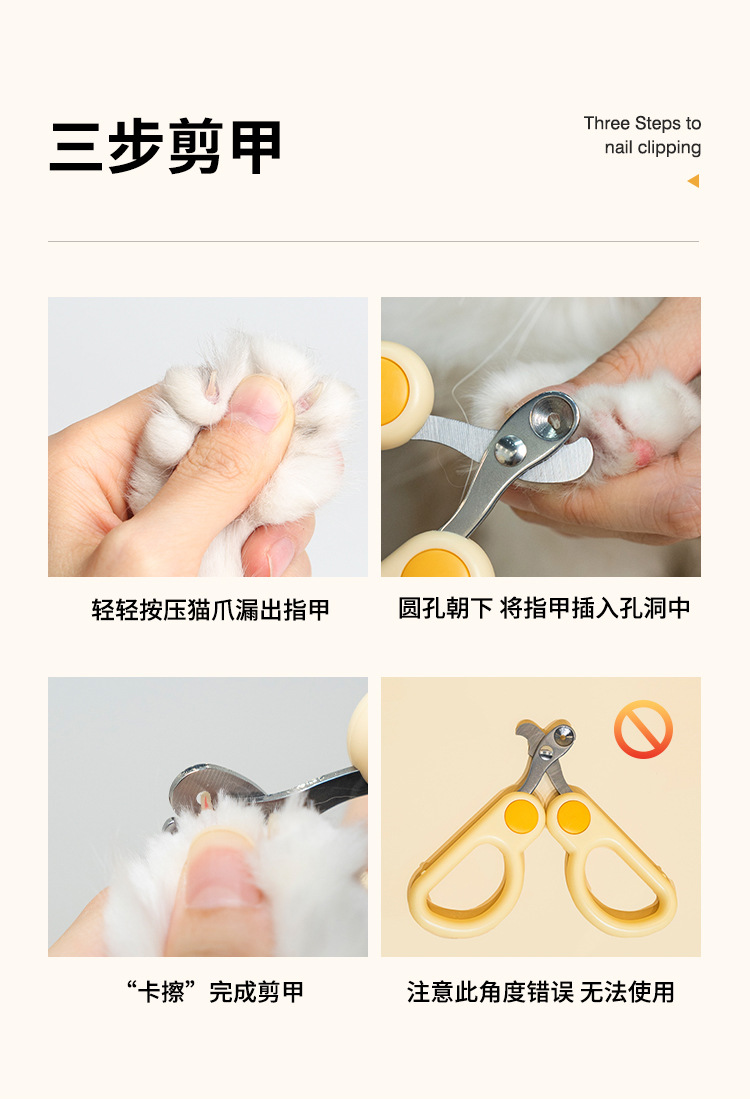 三步剪甲

Three Steps to nail clipping

轻轻按压猫爪漏出指甲

圆孔朝下 将指甲插入孔洞中

“卡擦”完成剪甲

注意此角度错误 无法使用