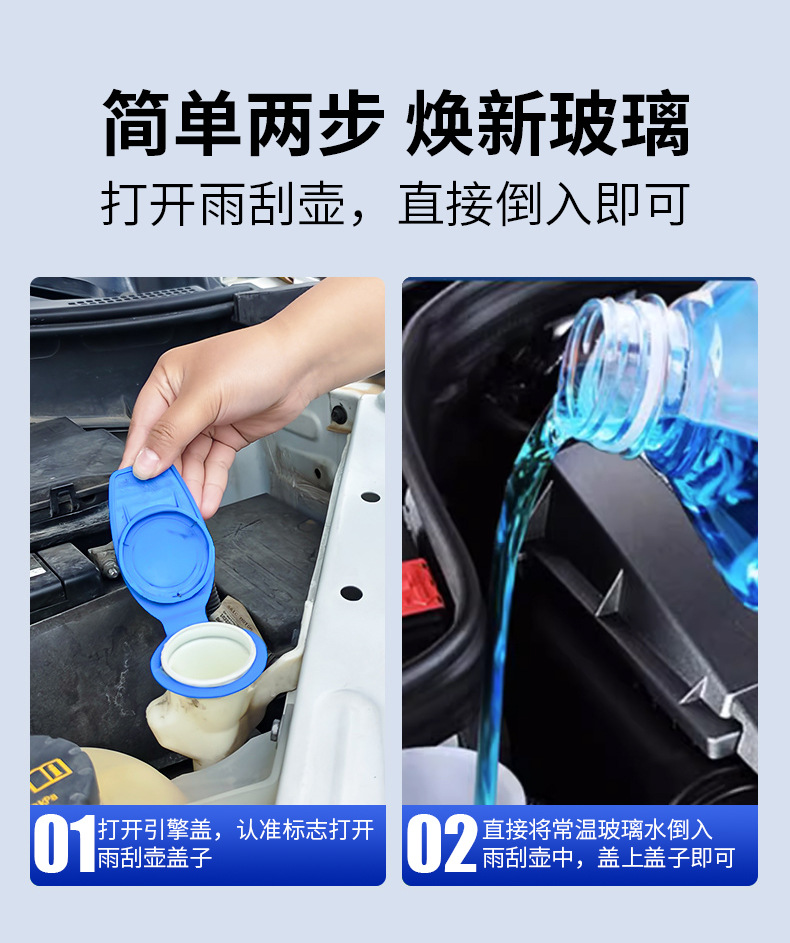 简单两步 焕新玻璃

打开雨刮壶，直接倒入即可

01 打开引擎盖，认准标志打开雨刮壶盖子

02 直接将常温玻璃水倒入雨刮壶中，盖上盖子即可