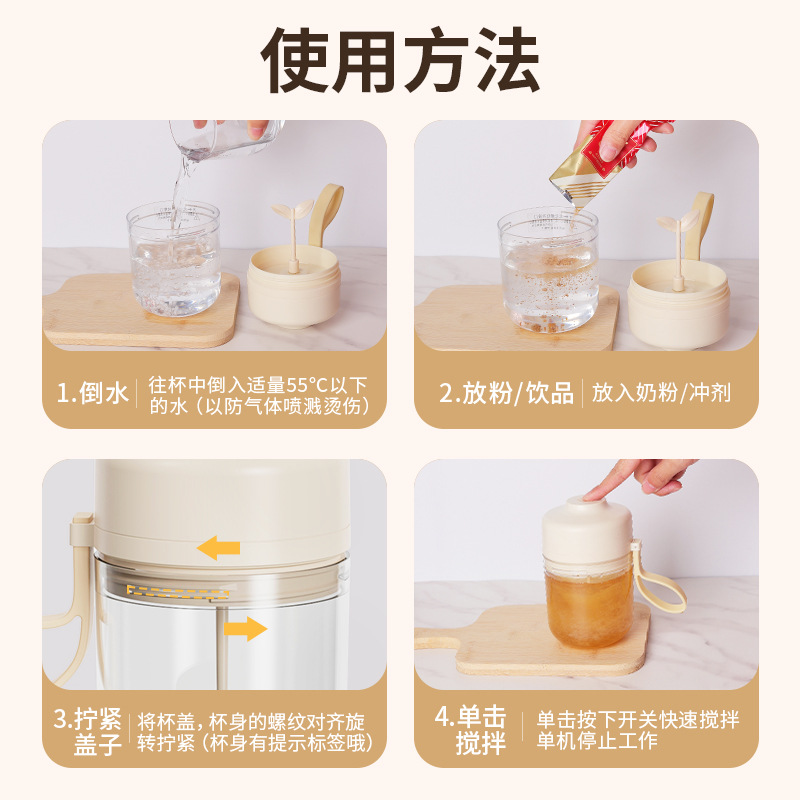 使用方法

1.倒水 往杯中倒入适量55°C以下的水（以防气体喷溅烫伤）

2.放粉/饮品 放入奶粉/冲剂

3.拧紧盖子 将杯盖，杯身的螺纹对齐旋转拧紧（杯身有提示标签哦）

4.单击搅拌 单击按下开关快速搅拌 单机停止工作