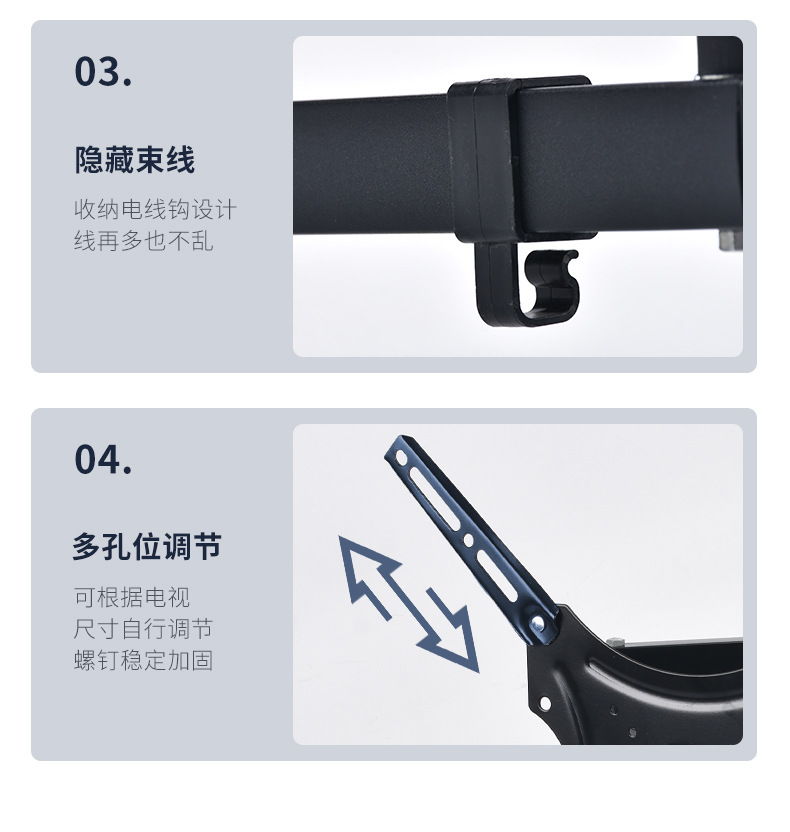 03.

隐藏束线

收纳电线钩设计
线再多也不乱

04.

多孔位调节

可根据电视
尺寸自行调节
螺钉稳定加固