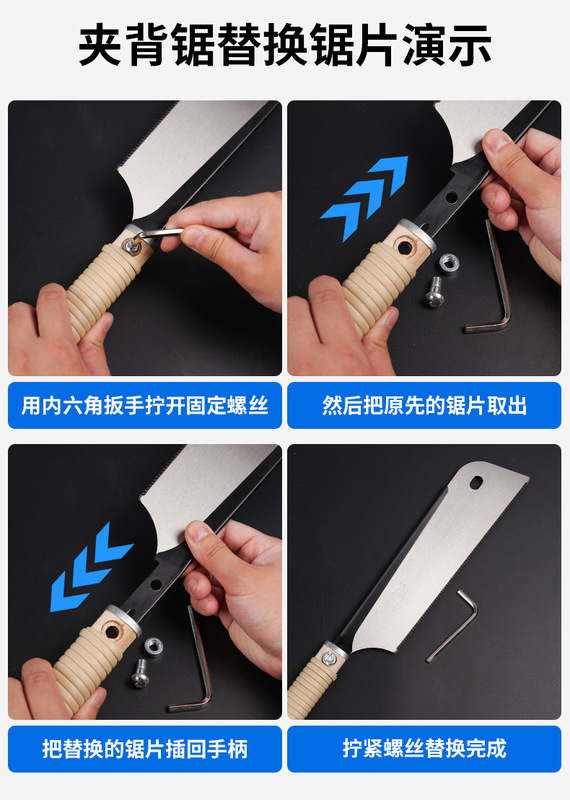 夹背锯替换锯片演示

用内六角扳手拧开固定螺丝

然后把原先的锯片取出

把替换的锯片插回手柄

拧紧螺丝替换完成