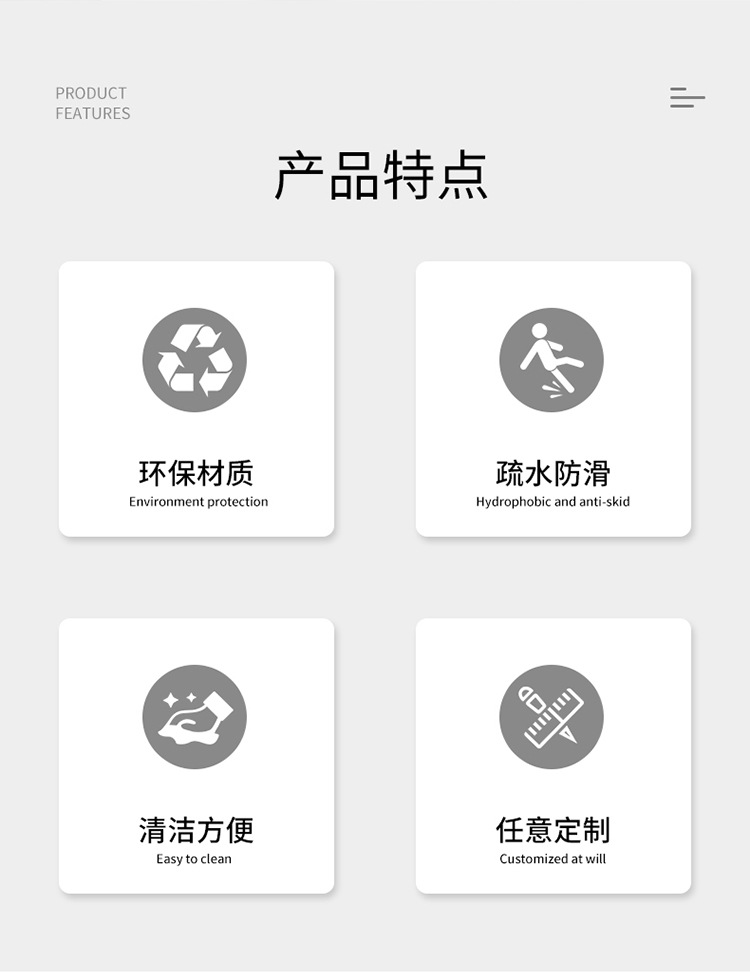 PRODUCT
FEATURES

产品特点

环保材质
Environment protection

疏水防滑
Hydrophobic and anti-skid

清洁方便
Easy to clean

任意定制
Customized at will