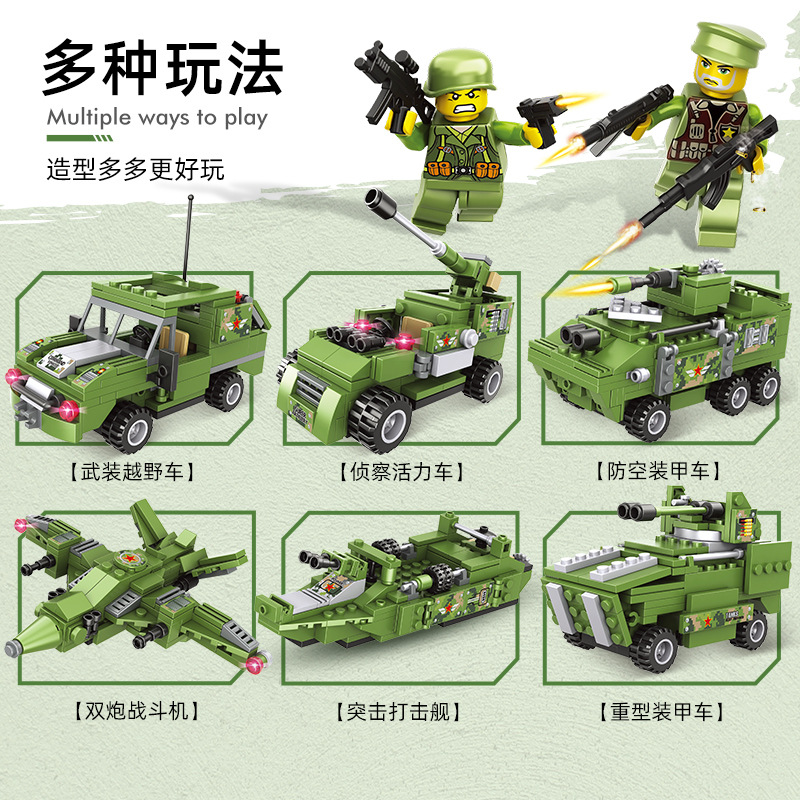 多种玩法
Multiple ways to play
造型多多更好玩

【武装越野车】

【侦察活力车】

【防空装甲车】

【双炮战斗机】

【突击打击舰】

【重型装甲车】