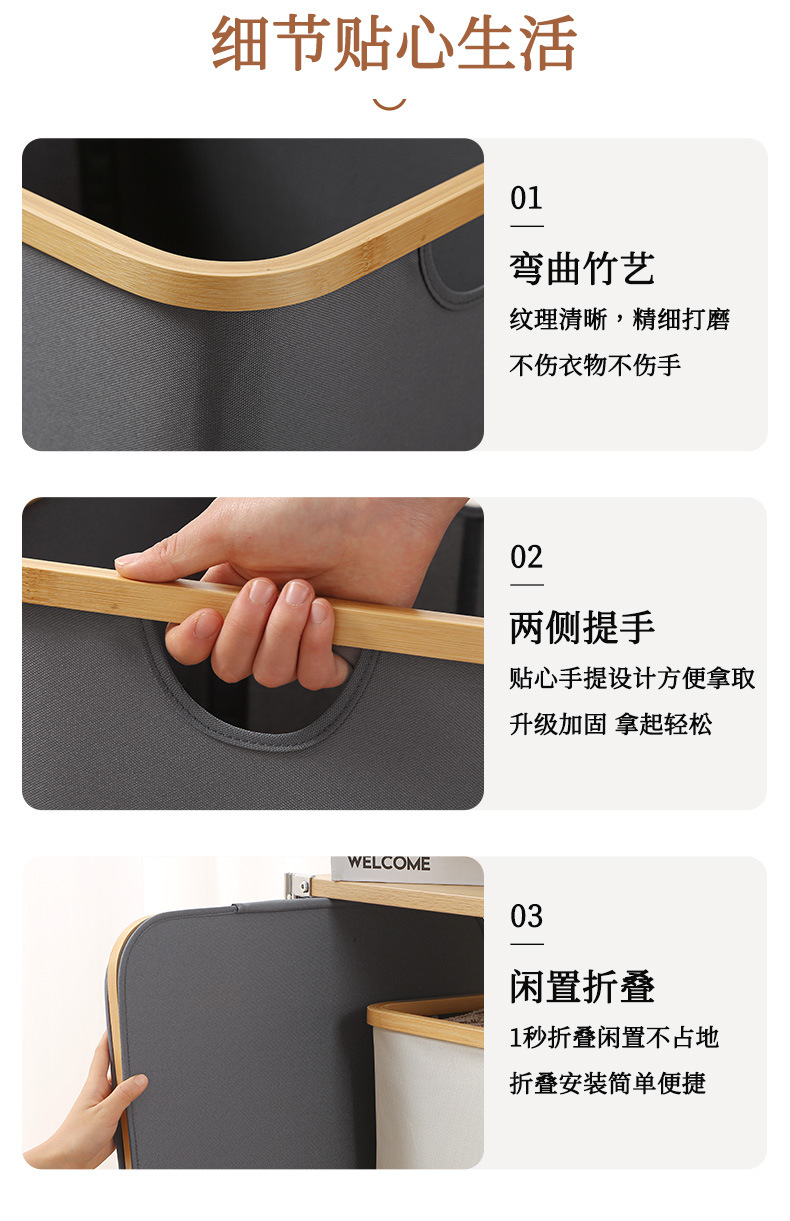 细节贴心生活

01

弯曲竹艺

纹理清晰，精细打磨

不伤衣物不伤手

02

两侧提手

贴心手提设计方便拿取

升级加固 拿起轻松

WELCOME

03

闲置折叠

1秒折叠闲置不占地

折叠安装简单便捷