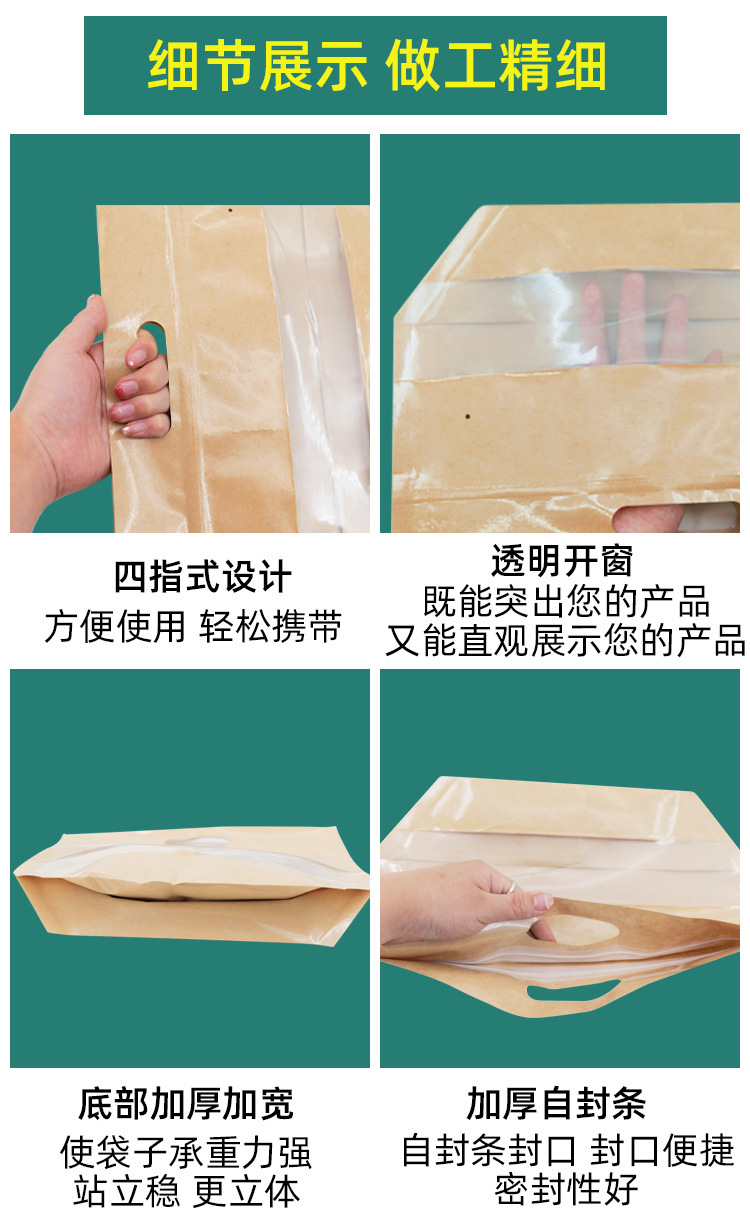 细节展示 做工精细

四指式设计
方便使用 轻松携带

透明开窗
既能突出您的产品
又能直观展示您的产品

底部加厚加宽
使袋子承重力强
站立稳 更立体

加厚自封条
自封条封口 封口便捷
密封性好