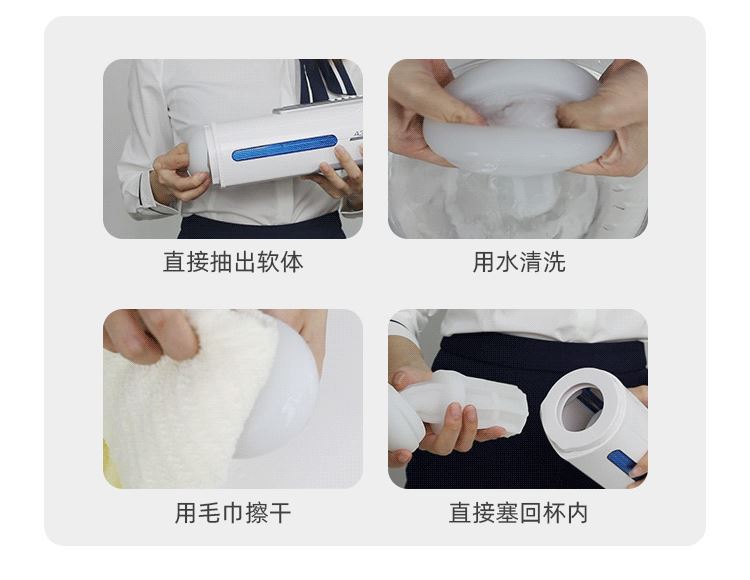 直接抽出软体

用水清洗

用毛巾擦干

直接塞回杯内