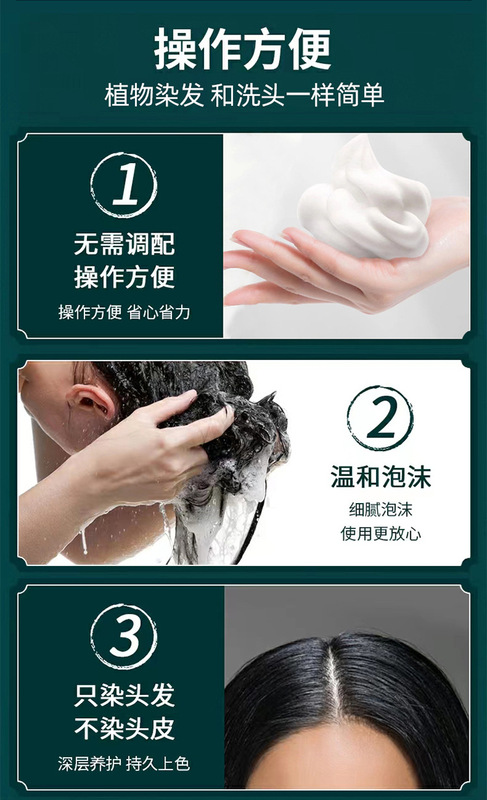 操作方便

植物染发 和洗头一样简单

1

无需调配
操作方便

操作方便 省心省力

2

温和泡沫

细腻泡沫
使用更放心

3

只染头发
不染头皮

深层养护 持久上色