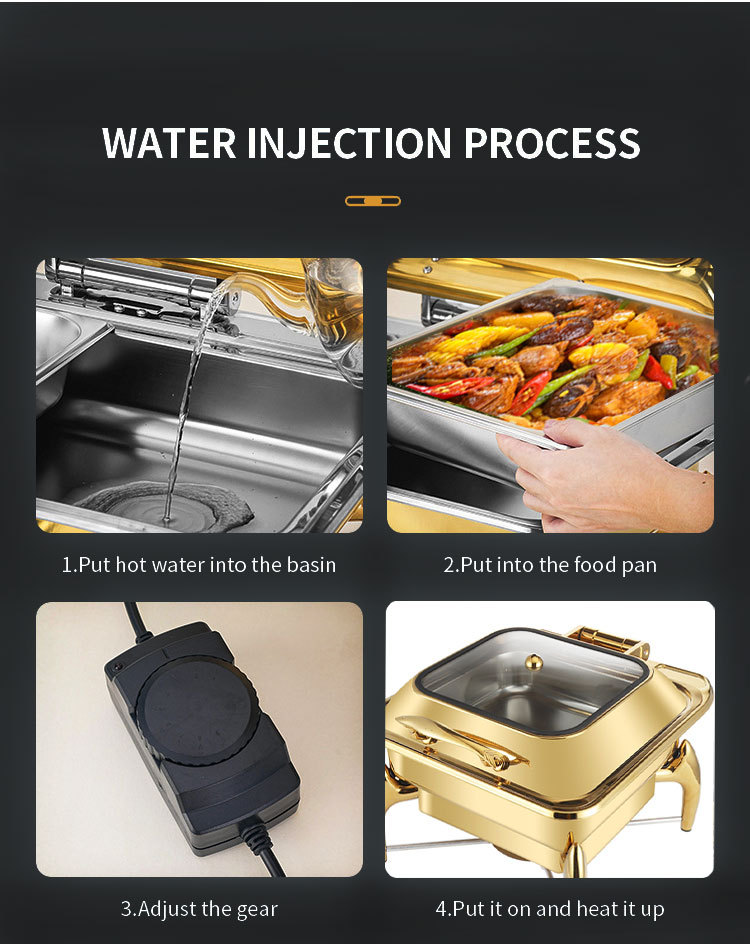 WATER INJECTION PROCESS

1.Put hot water into the basin

2.Put into the food pan

3.Adjust the gear

4.Put it on and heat it up