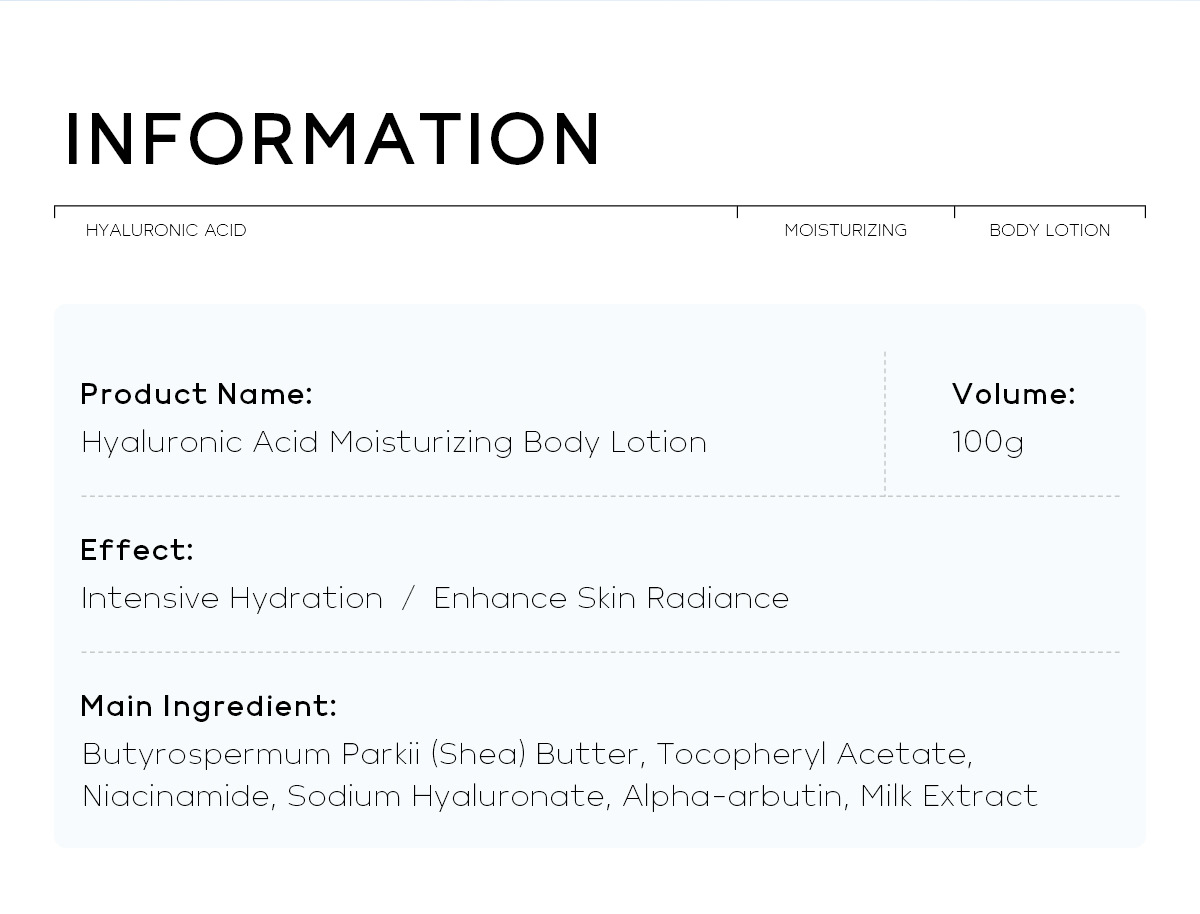 INFORMATION

HYALURONIC ACID

MOISTURIZING

BODY LOTION

Product Name:
Hyaluronic Acid Moisturizing Body Lotion

Volume:
100g

Effect:
Intensive Hydration / Enhance Skin Radiance

Main Ingredient:
Butyrospermum Parkii (Shea) Butter, Tocopheryl Acetate, Niacinamide, Sodium Hyaluronate, Alpha-arbutin, Milk Extract