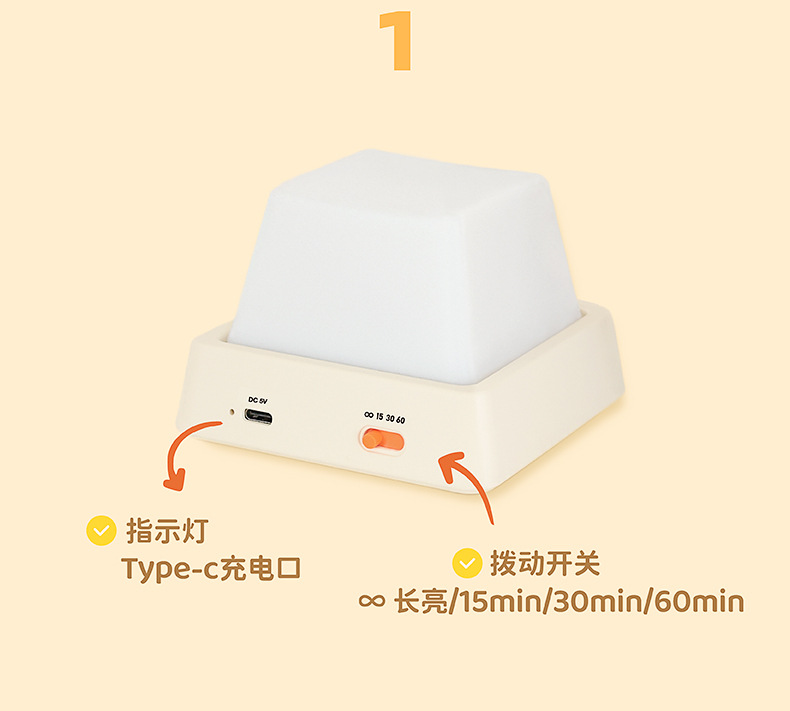 1

DC 5V

∞ 15 30 60

指示灯
Type-c充电口

拨动开关
∞ 长亮/15min/30min/60min