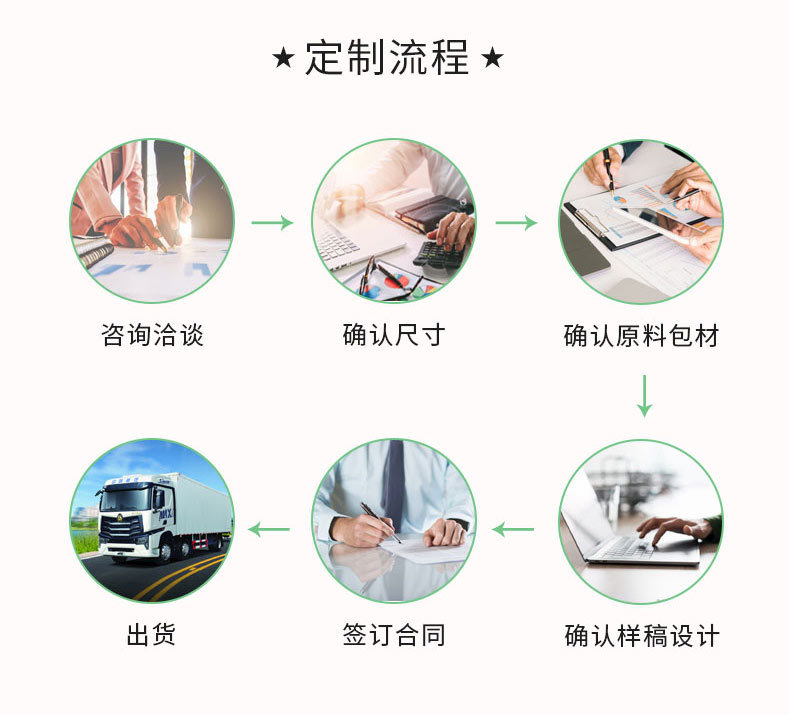 ★ 定制流程 ★

咨询洽谈

确认尺寸

确认原料包材

确认样稿设计

签订合同

出货