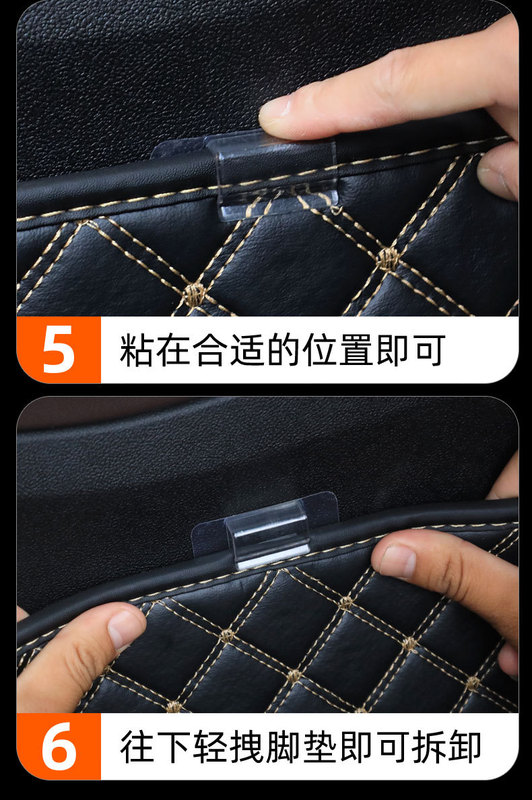 5 粘在合适的位置即可

6 往下轻拽脚垫即可拆卸