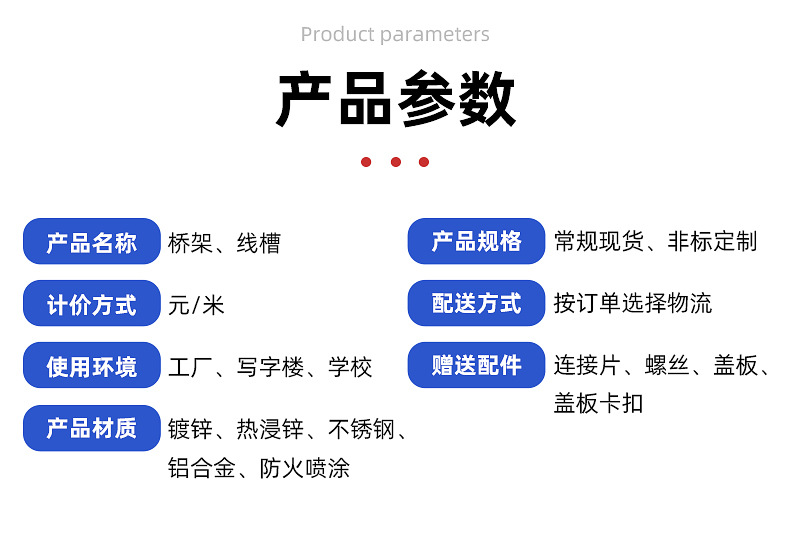 Product parameters

产品参数

产品名称 桥架、线槽

计价方式 元/米

使用环境 工厂、写字楼、学校

产品材质 镀锌、热浸锌、不锈钢、铝合金、防火喷涂

产品规格 常规现货、非标定制

配送方式 按订单选择物流

赠送配件 连接片、螺丝、盖板、盖板卡扣