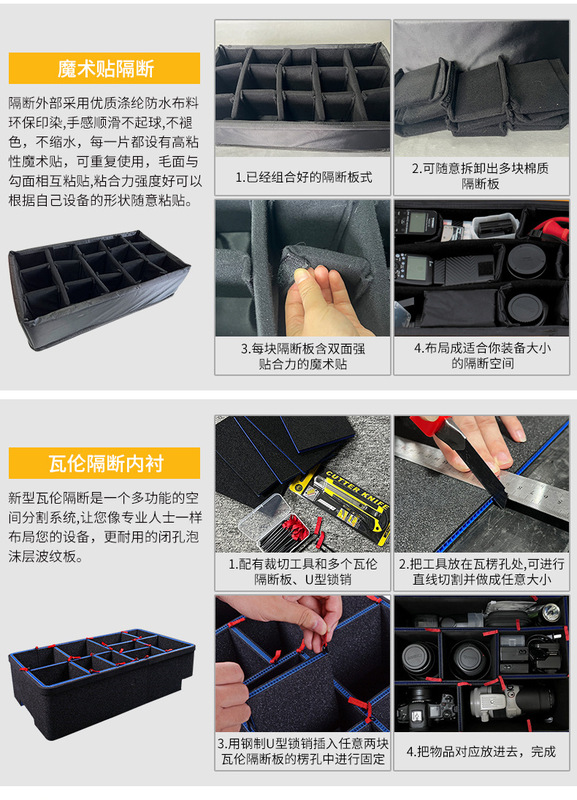 魔术贴隔断

隔断外部采用优质涤纶防水布料环保印染，手感顺滑不起球，不褪色，不缩水，每一片都设有高粘性魔术贴，可重复使用，毛面与勾面相互粘贴，粘合力强度好可以根据自己设备的形状随意粘贴。

1.已经组合好的隔断板式

2.可随意拆卸出多块棉质隔断板

3.每块隔断板含双面强贴合力的魔术贴

4.布局成适合你装备大小的隔断空间

瓦伦隔断内衬

新型瓦伦隔断是一个多功能的空间分割系统，让您像专业人士一样布局您的设备，更耐用的闭孔泡沫层波纹板。

CUTTER KNIFE

1.配有裁切工具和多个瓦伦隔断板、U型锁销

2.把工具放在瓦楞孔处，可进行直线切割并做成任意大小

3.用钢制U型锁销插入任意两块瓦伦隔断板的楞孔中进行固定

4.把物品对应放进去，完成