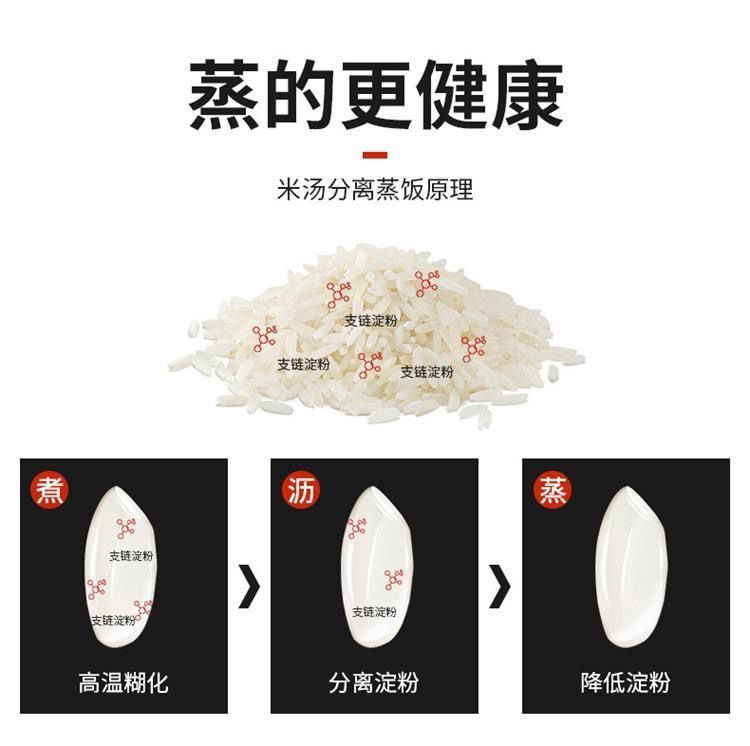 蒸的更健康

米汤分离蒸饭原理

支链淀粉

支链淀粉

支链淀粉

煮

支链淀粉

支链淀粉

高温糊化

沥

支链淀粉

分离淀粉

蒸

降低淀粉