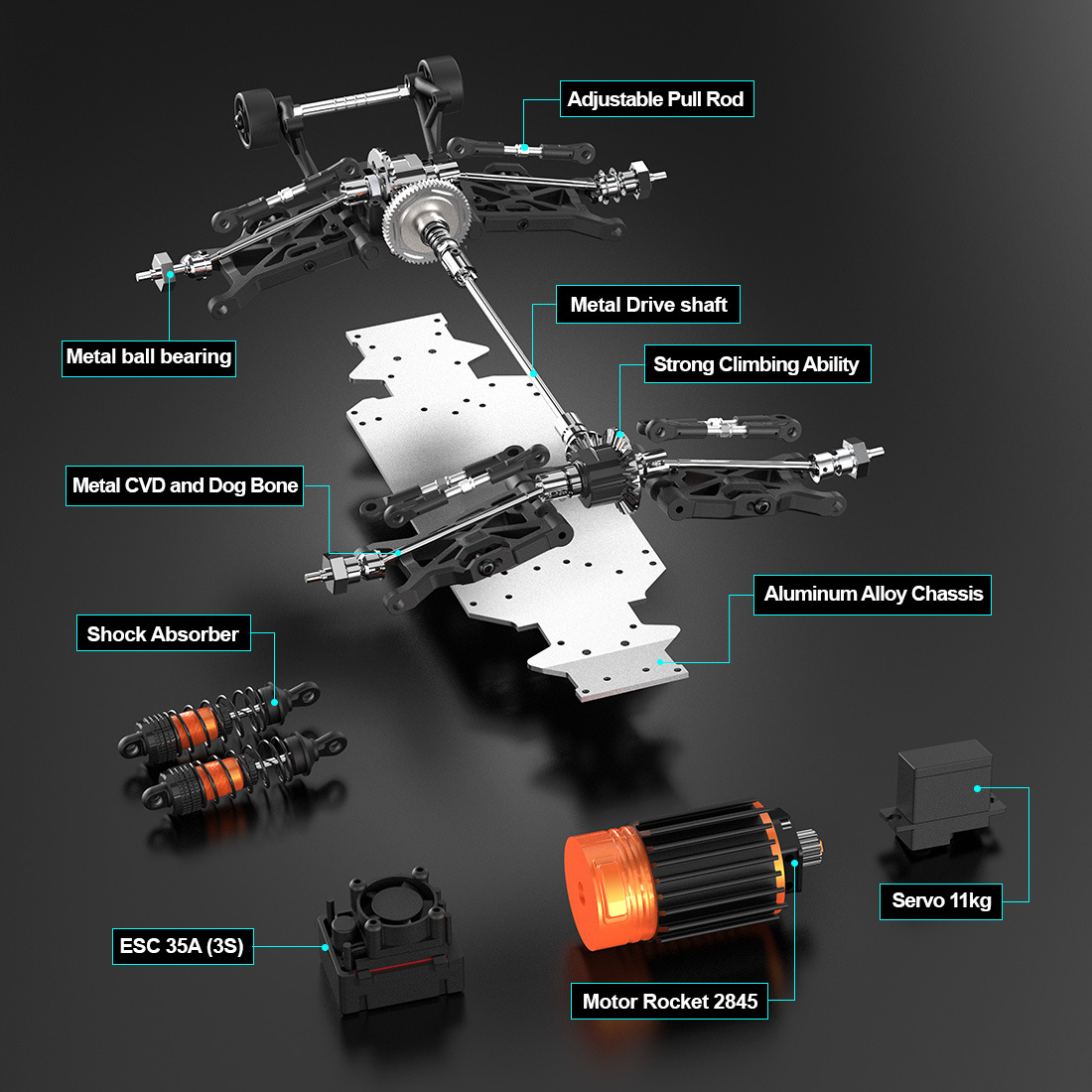 Adjustable Pull Rod

Metal Drive shaft

Metal ball bearing

Strong Climbing Ability

Metal CVD and Dog Bone

Aluminum Alloy Chassis

Shock Absorber

Servo 11kg

ESC 35A (3S)

Motor Rocket 2845