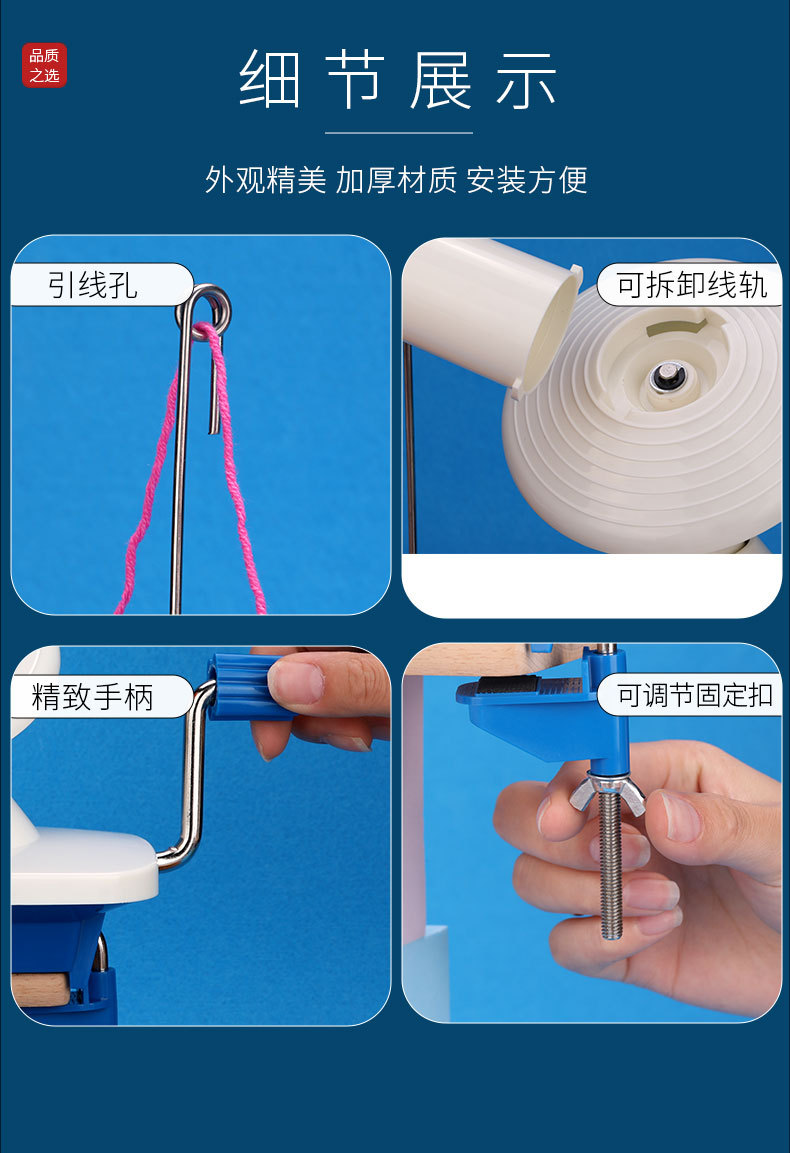 品质之选

细节展示

外观精美 加厚材质 安装方便

引线孔

可拆卸线轨

精致手柄

可调节固定扣